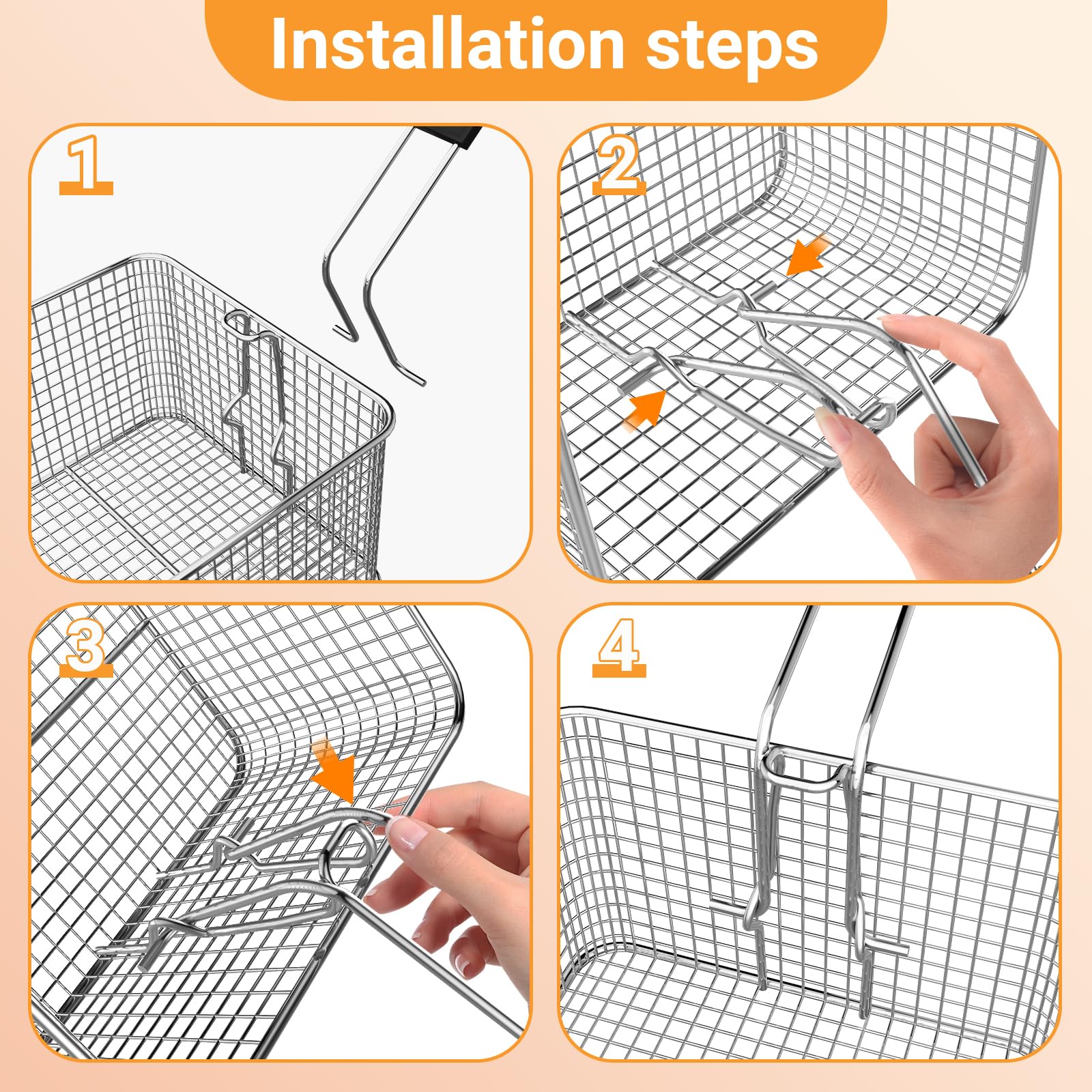 Installation steps

1

2

3

4