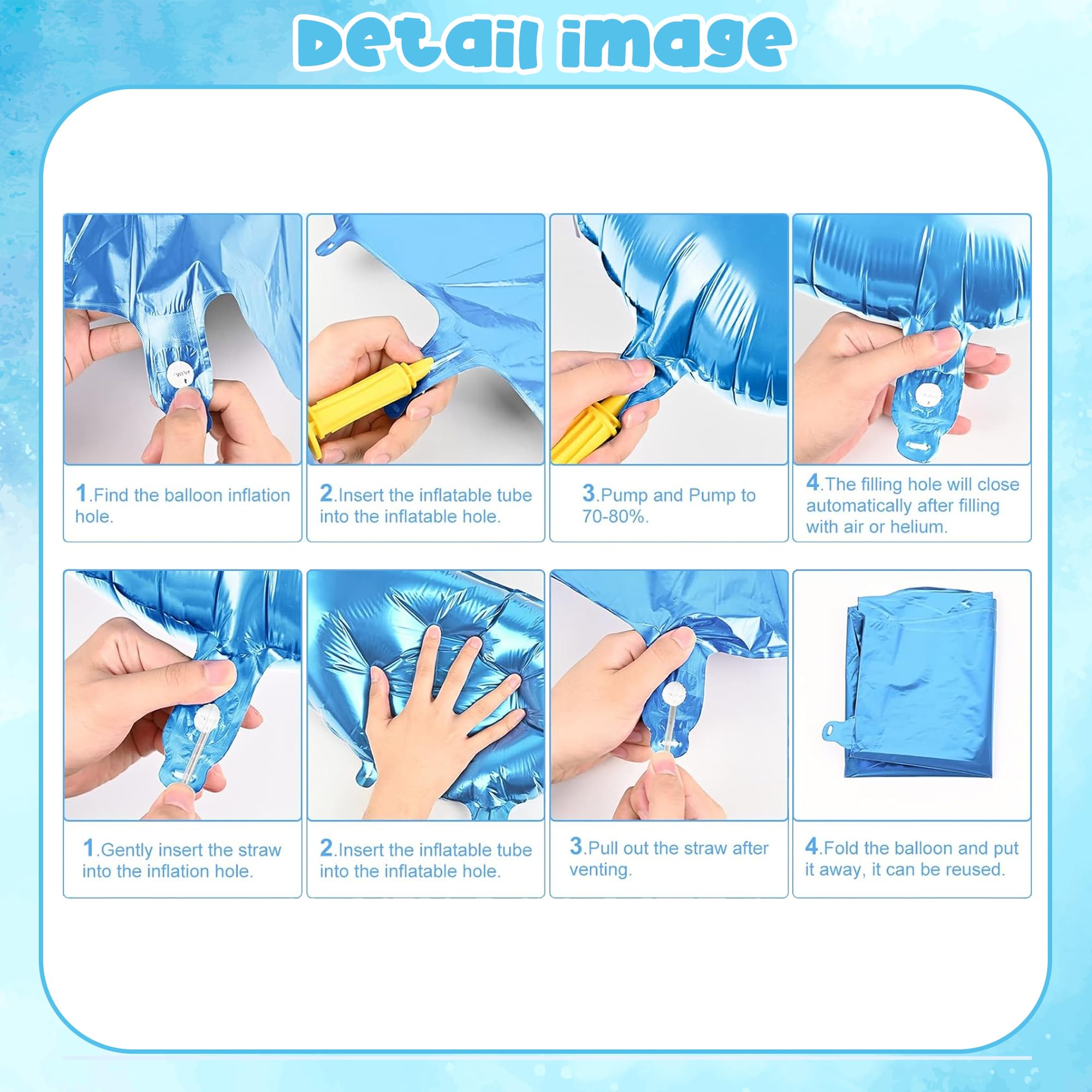 Detail image

1.Find the balloon inflation hole.

2.Insert the inflatable tube into the inflatable hole.

3.Pump and Pump to 70-80%.

4.The filling hole will close automatically after filling with air or helium.

1.Gently insert the straw into the inflation hole.

2.Insert the inflatable tube into the inflatable hole.

3.Pull out the straw after venting.

4.Fold the balloon and put it away, it can be reused.