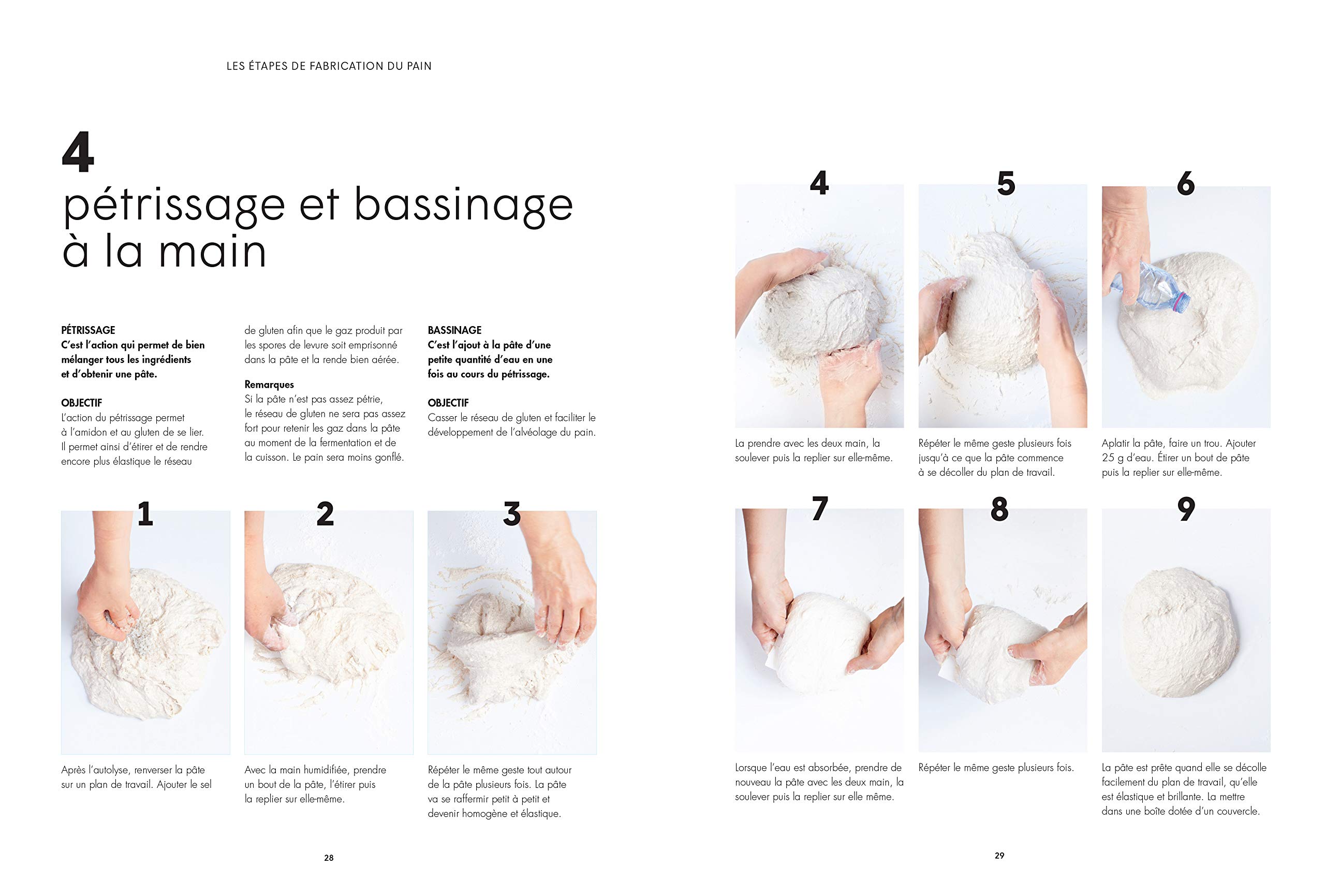 LES ÉTAPES DE FABRICATION DU PAIN

4
pétrissage et bassinage à la main

PÉTRISSAGE
C'est l'action qui permet de bien mélanger tous les ingrédients et d'obtenir une pâte.

OBJECTIF
L'action du pétrissage permet à l'amidon et au gluten de se lier. Il permet ainsi d'étirer et de rendre encore plus élastique le réseau de gluten afin que le gaz produit par les spores de levure soit emprisonné dans la pâte et la rende bien aérée.

Remarques
Si la pâte n'est pas assez pétrie, le réseau de gluten ne sera pas assez fort pour retenir les gaz dans la pâte au moment de la fermentation et de la cuisson. Le pain sera moins gonflé.

BASSINAGE
C'est l'ajout à la pâte d'une petite quantité d'eau en une fois au cours du pétrissage.

OBJECTIF
Casser le réseau de gluten et faciliter le développement de l'alvéolage du pain.

1
Après l'autolyse, renverser la pâte sur un plan de travail. Ajouter le sel

2
Avec la main humidifiée, prendre un bout de la pâte, l'étirer puis la replier sur elle-même.

3
Répéter le même geste tout autour de la pâte plusieurs fois. La pâte va se raffermir petit à petit et devenir homogène et élastique.

28

4
La prendre avec les deux main, la soulever puis la replier sur elle-même.

5
Répéter le même geste plusieurs fois jusqu'à ce que la pâte commence à se décoller du plan de travail.

6
Aplatir la pâte, faire un trou. Ajouter 25 g d'eau. Étirer un bout de pâte puis la replier sur elle-même.

7
Lorsque l'eau est absorbée, prendre de nouveau la pâte avec les deux main, la soulever puis la replier sur elle même.

8
Répéter le même geste plusieurs fois.

9
La pâte est prête quand elle se décolle facilement du plan de travail, qu'elle est élastique et brillante. La mettre dans une boîte dotée d'un couvercle.

29