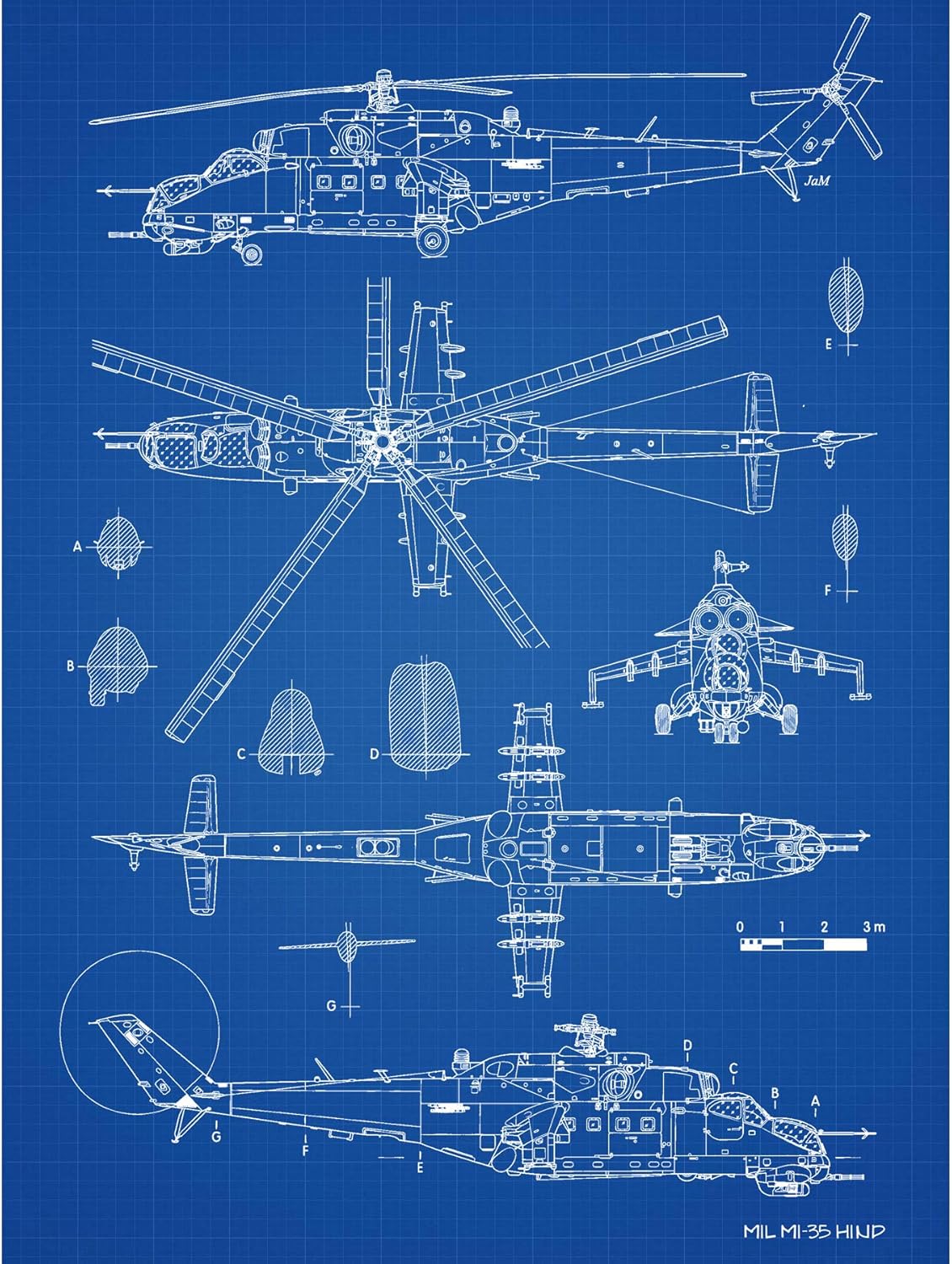 JaM

E

A

F

B

C

D

0 1 2 3m

G

D

C

B

A

G

F

E

MIL MI-35 HIND