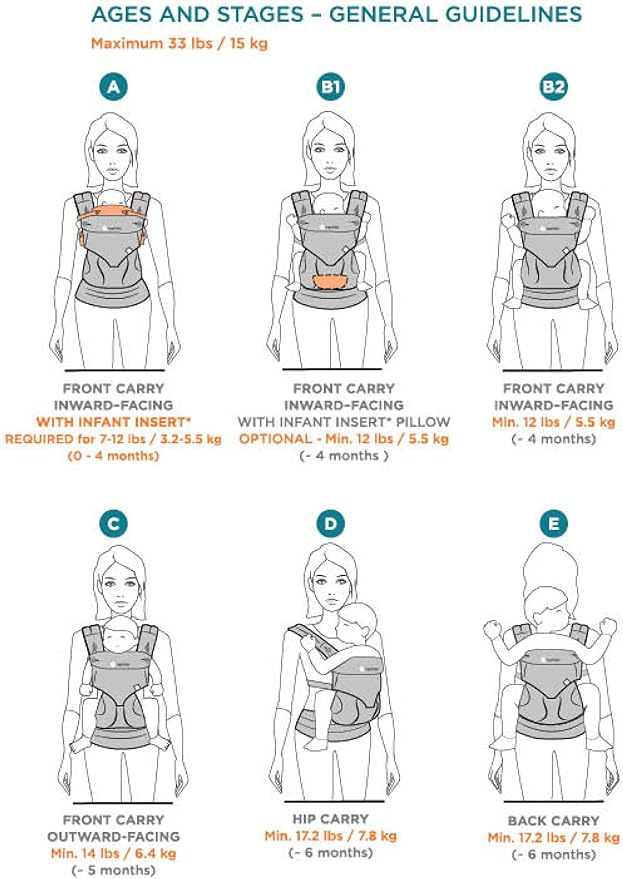 AGES AND STAGES – GENERAL GUIDELINES

Maximum 33 lbs / 15 kg

A

FRONT CARRY
INWARD-FACING
WITH INFANT INSERT*
REQUIRED for 7-12 lbs / 3.2-5.5 kg
(0 - 4 months)

B1

FRONT CARRY
INWARD-FACING
WITH INFANT INSERT* PILLOW
OPTIONAL - Min. 12 lbs / 5.5 kg
(- 4 months )

B2

FRONT CARRY
INWARD-FACING
Min. 12 lbs / 5.5 kg
(- 4 months)

C

FRONT CARRY
OUTWARD-FACING
Min. 14 lbs / 6.4 kg
(- 5 months)

D

HIP CARRY
Min. 17.2 lbs / 7.8 kg
(- 6 months)

E

BACK CARRY
Min. 17.2 lbs / 7.8 kg
(- 6 months)