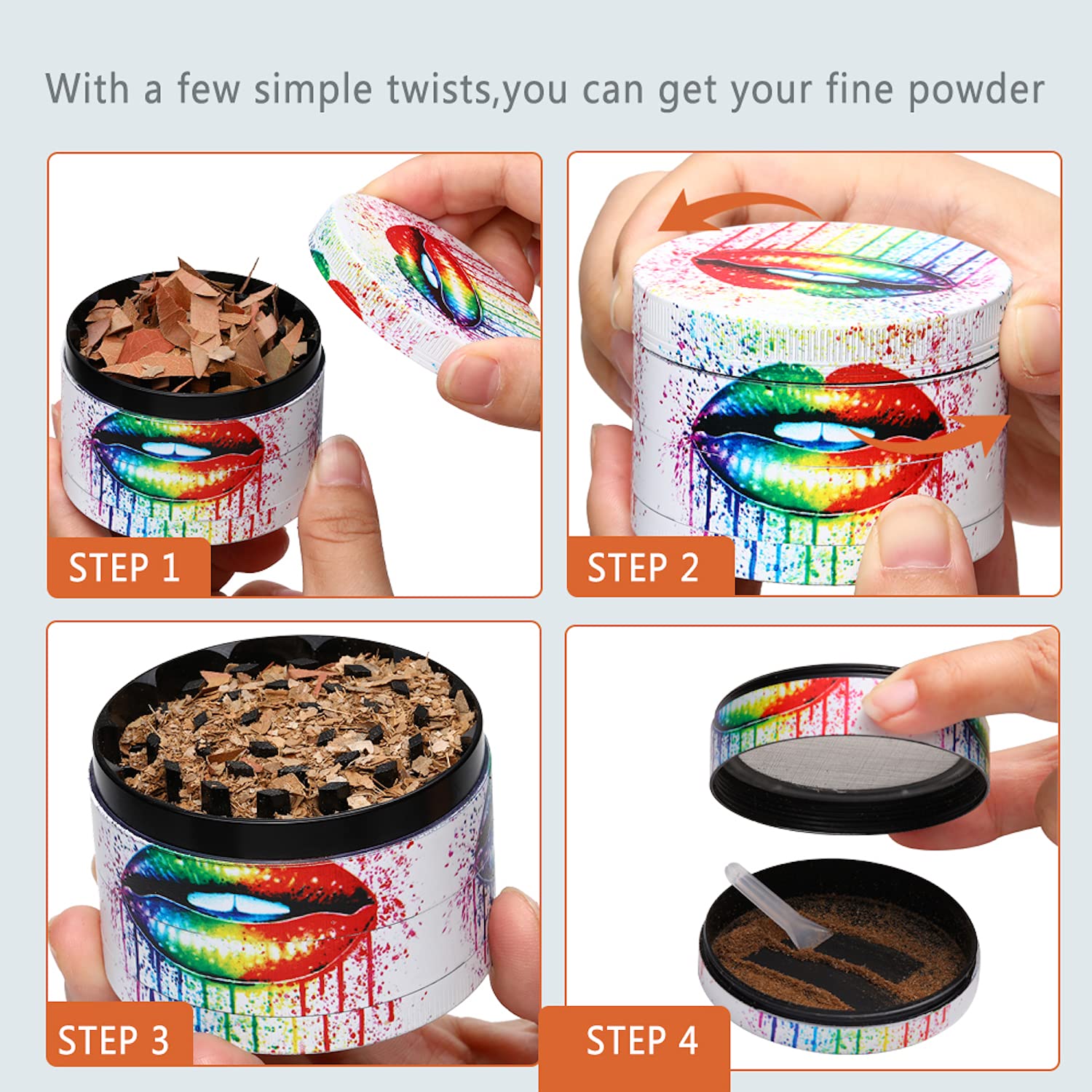 With a few simple twists,you can get your fine powder

STEP 1

STEP 2

STEP 3

STEP 4