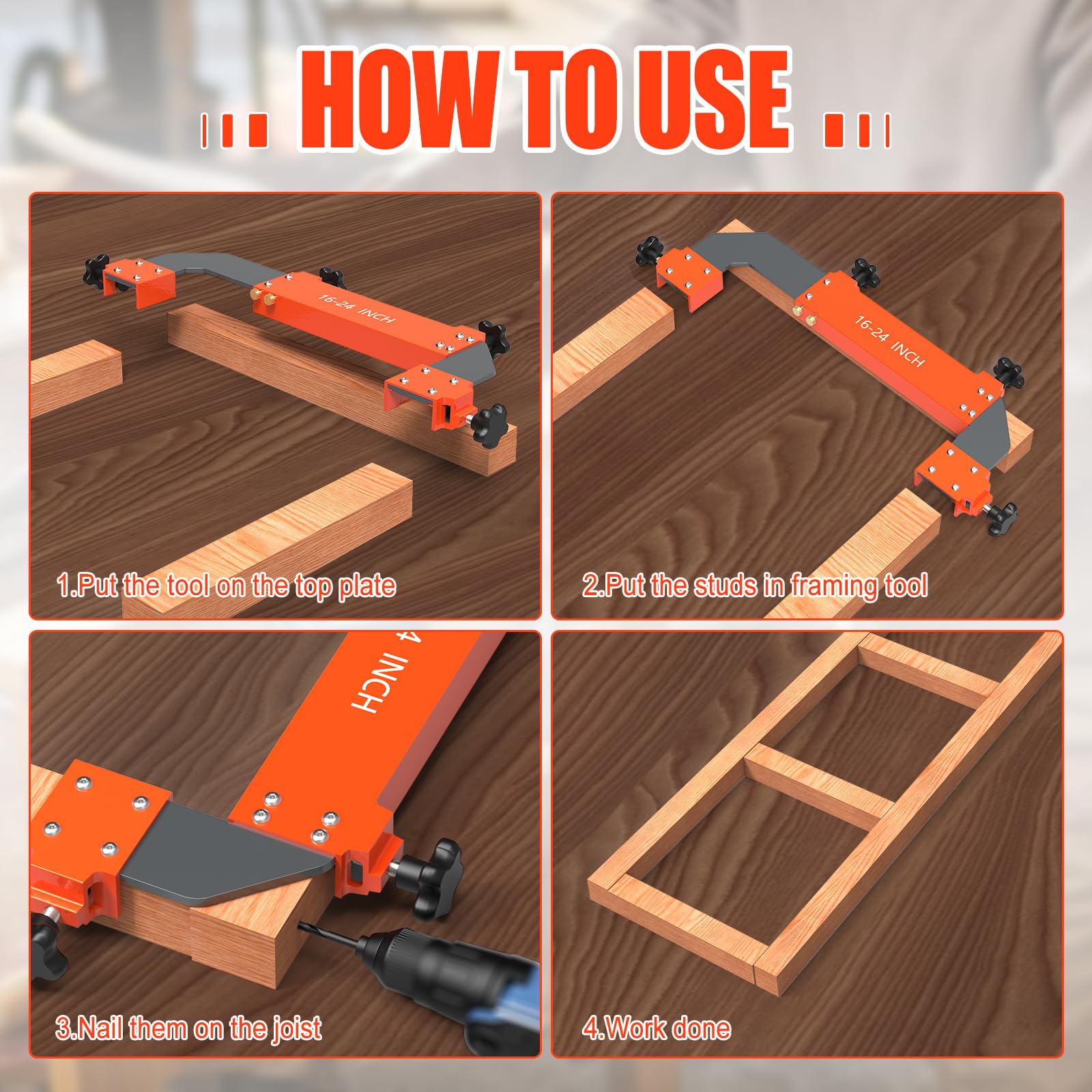 HOW TO USE

16-24 INCH

1.Put the tool on the top plate

16-24 INCH

2.Put the studs in framing tool

4 INCH

3.Nail them on the joist

4.Work done