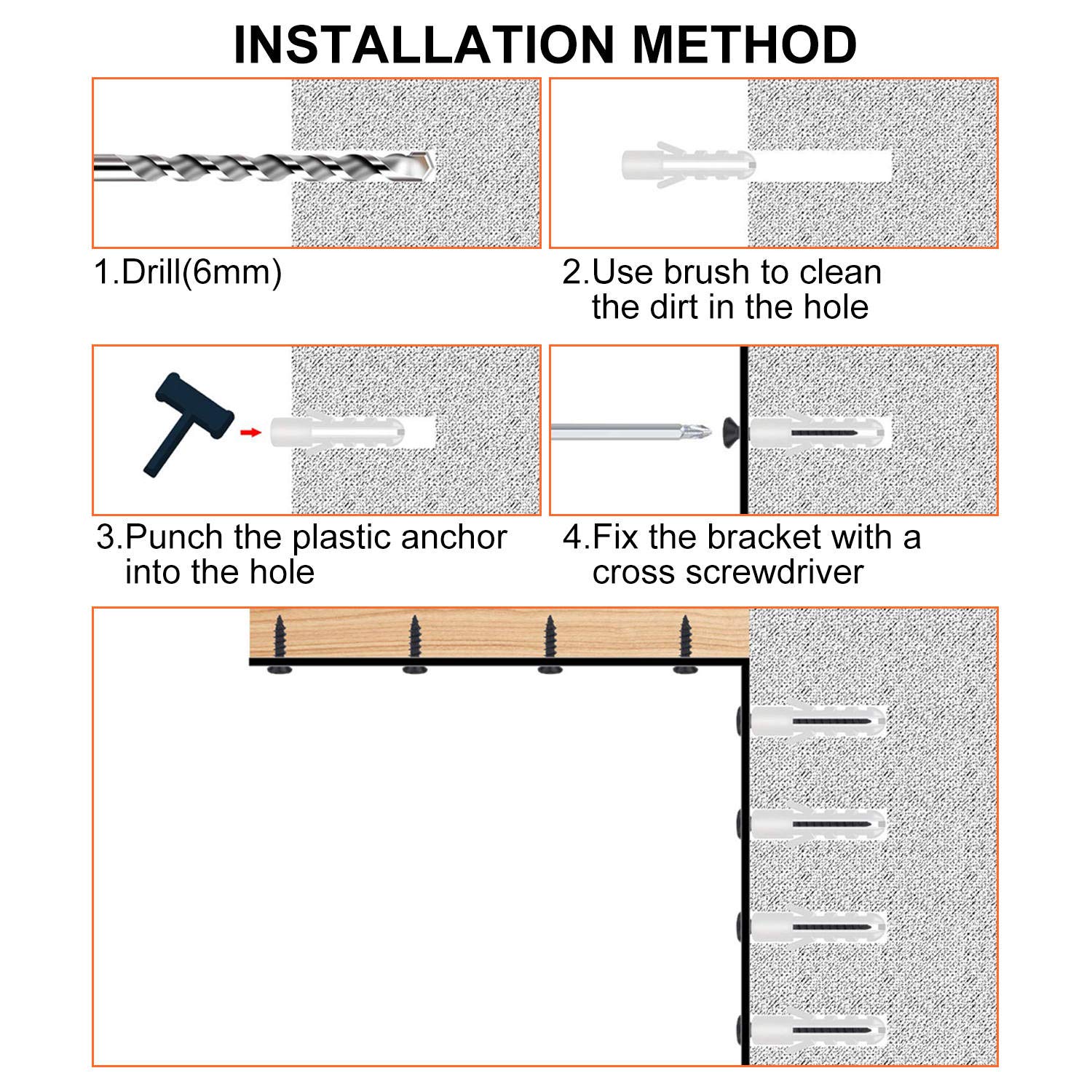 INSTALLATION METHOD

1.Drill(6mm)

2.Use brush to clean the dirt in the hole

3.Punch the plastic anchor into the hole

4.Fix the bracket with a cross screwdriver