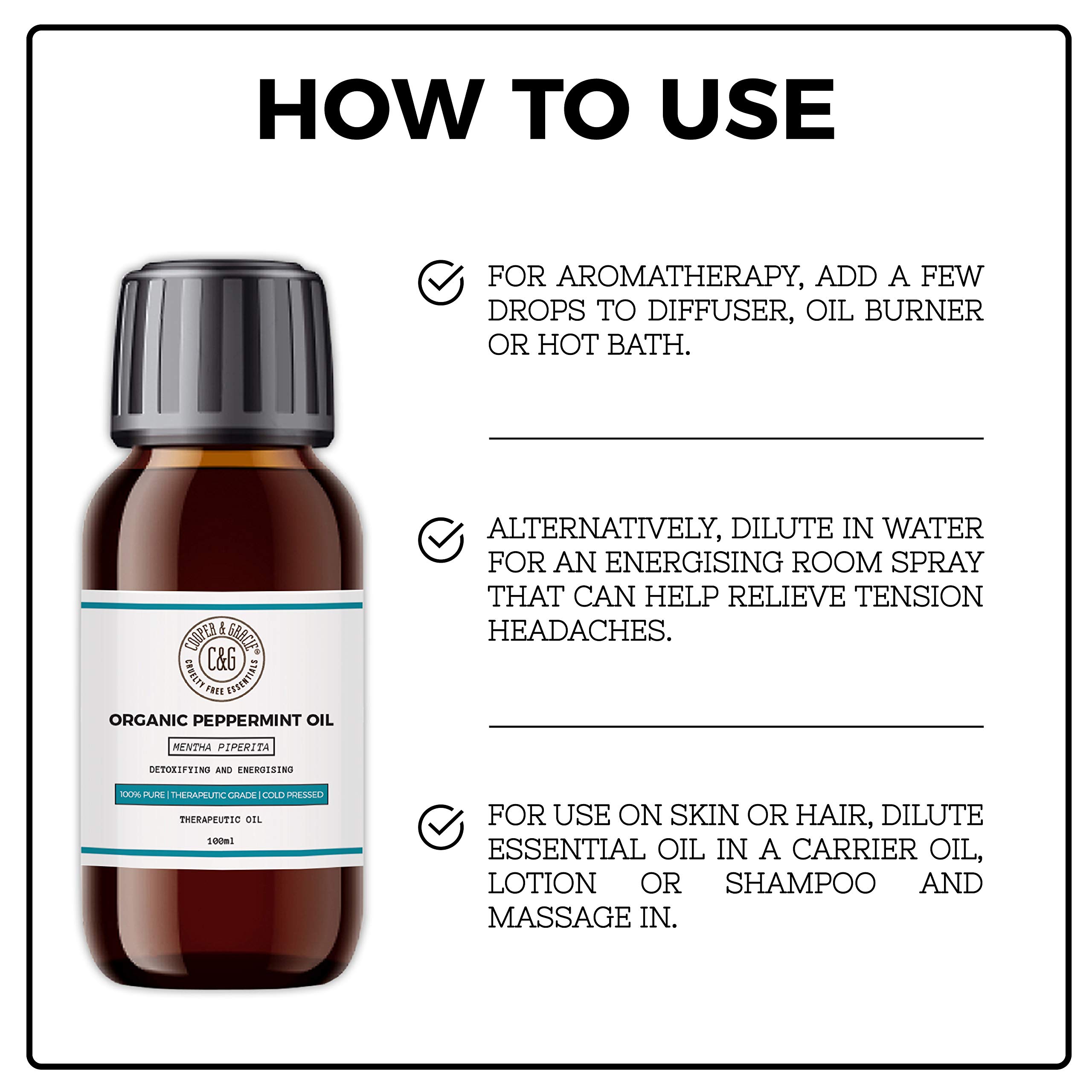 HOW TO USE

COOPER & GRACIE®
C&G
CRUELTY FREE ESSENTIALS

ORGANIC PEPPERMINT OIL

MENTHA PIPERITA

DETOXIFYING AND ENERGISING

100% PURE | THERAPEUTIC GRADE | COLD PRESSED

THERAPEUTIC OIL

100ml

FOR AROMATHERAPY, ADD A FEW DROPS TO DIFFUSER, OIL BURNER OR HOT BATH.

ALTERNATIVELY, DILUTE IN WATER FOR AN ENERGISING ROOM SPRAY THAT CAN HELP RELIEVE TENSION HEADACHES.

FOR USE ON SKIN OR HAIR, DILUTE ESSENTIAL OIL IN A CARRIER OIL, LOTION OR SHAMPOO AND MASSAGE IN.