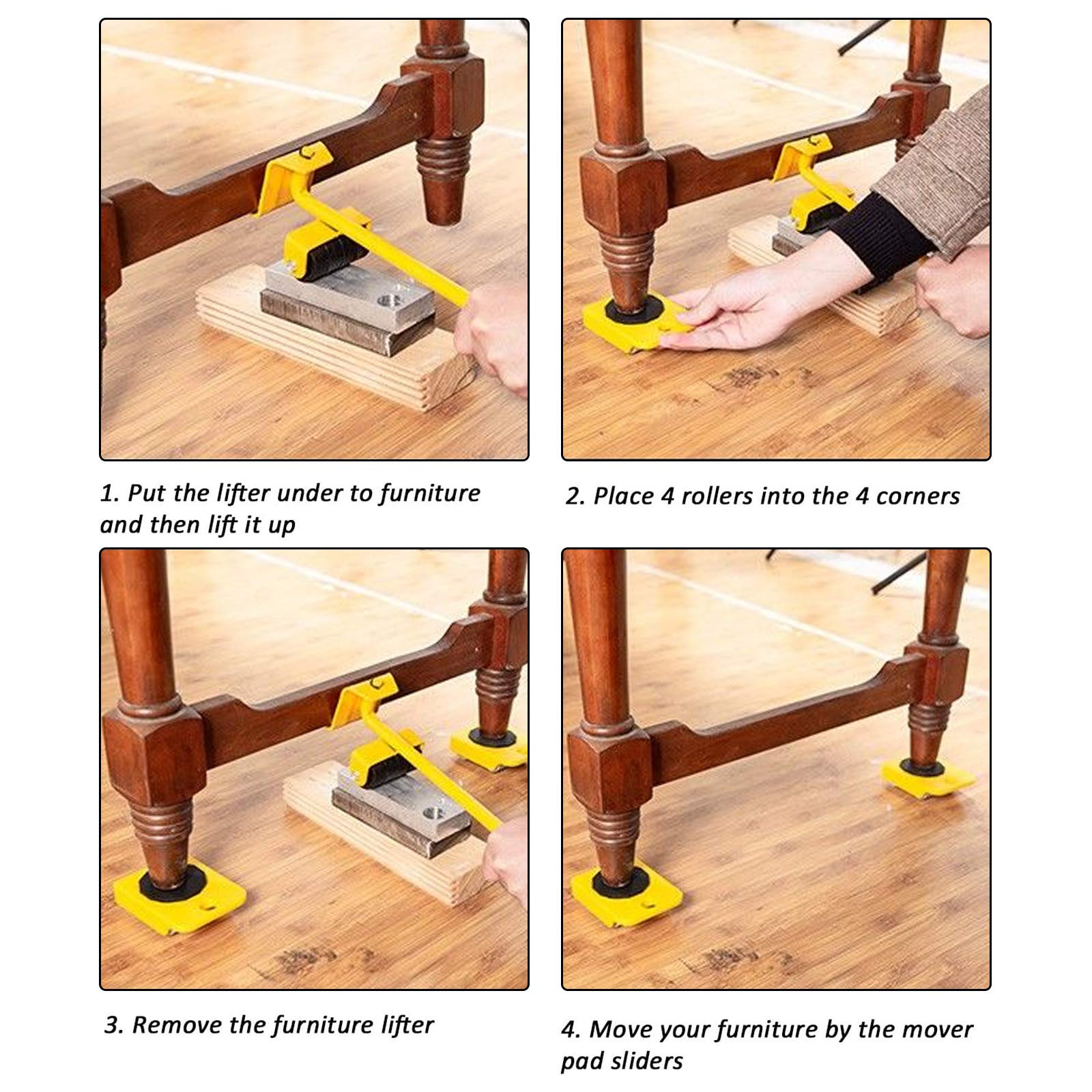 1. Put the lifter under to furniture and then lift it up

2. Place 4 rollers into the 4 corners

3. Remove the furniture lifter

4. Move your furniture by the mover pad sliders