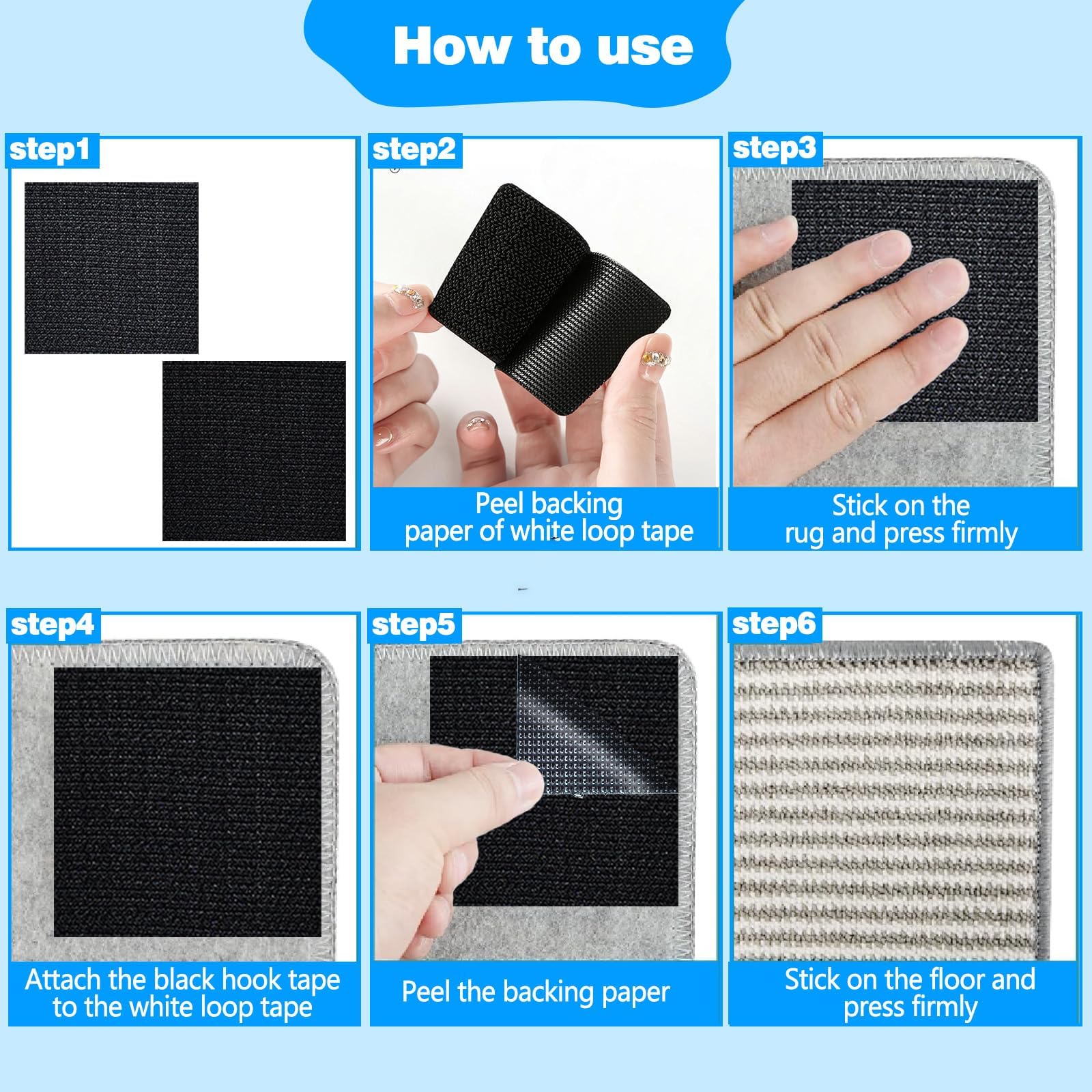 How to use

step1

step2

Peel backing paper of white loop tape

step3

Stick on the rug and press firmly

step4

Attach the black hook tape to the white loop tape

step5

Peel the backing paper

step6

Stick on the floor and press firmly