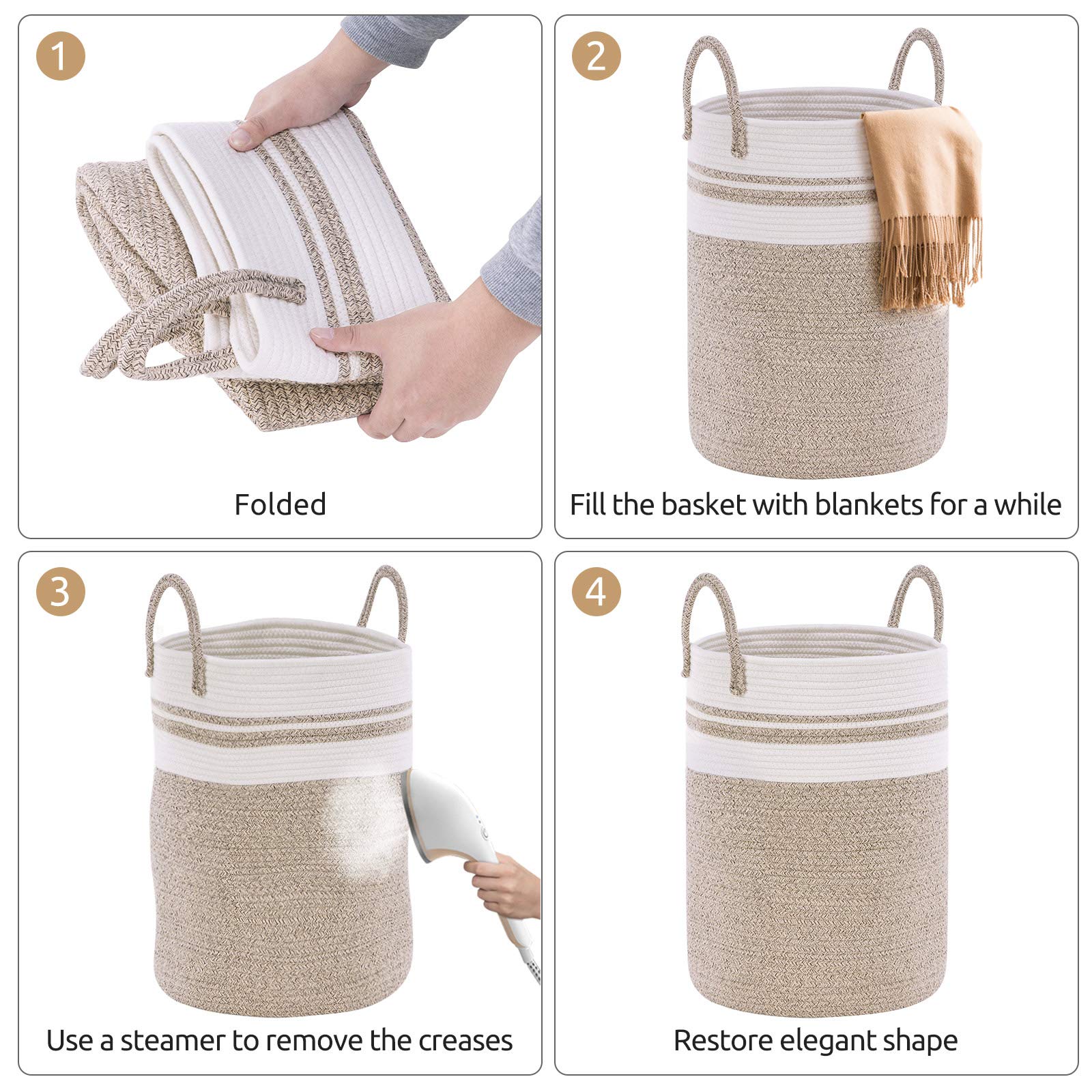 1

Folded

2

Fill the basket with blankets for a while

3

Use a steamer to remove the creases

4

Restore elegant shape