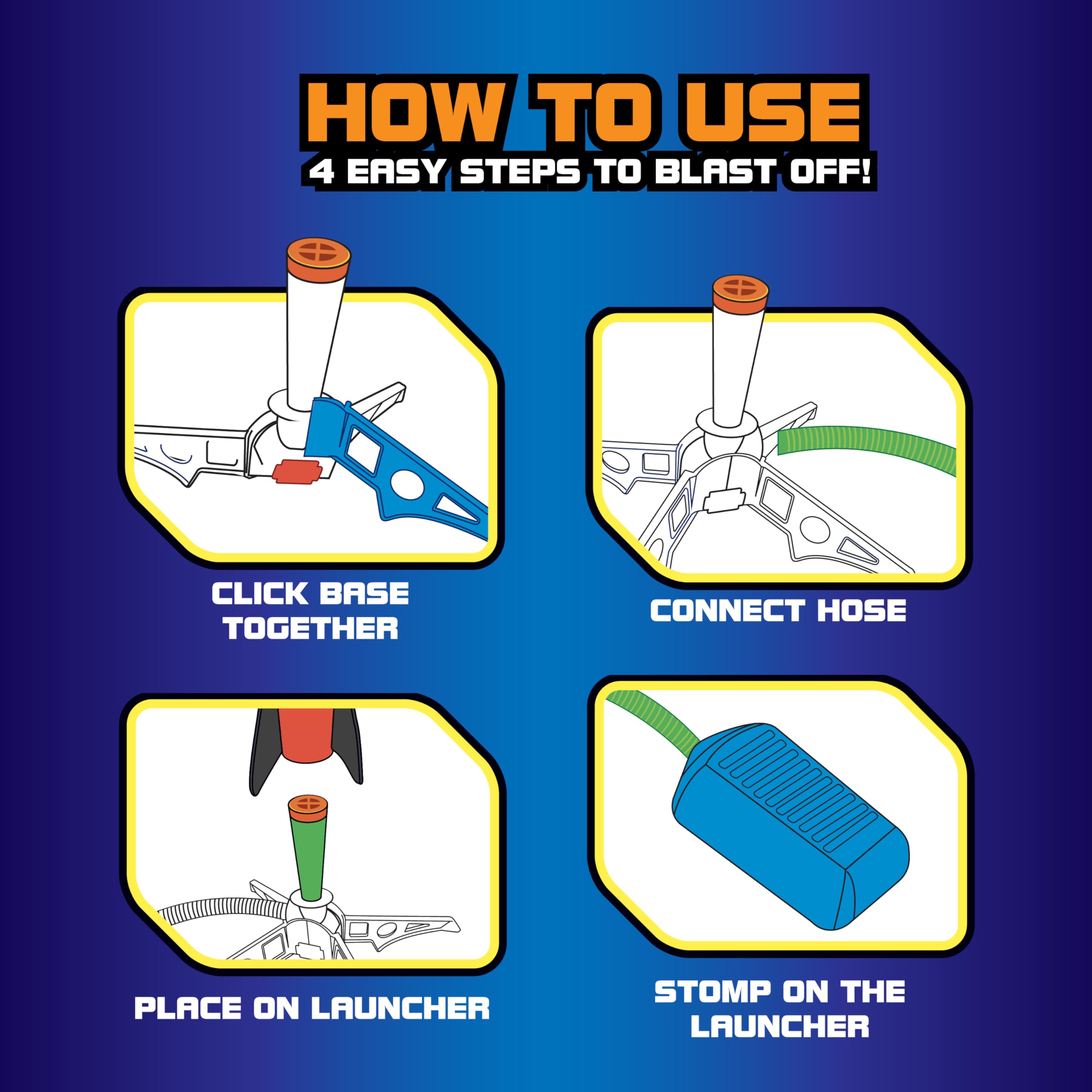 HOW TO USE
4 EASY STEPS TO BLAST OFF!

CLICK BASE TOGETHER

CONNECT HOSE

PLACE ON LAUNCHER

STOMP ON THE LAUNCHER