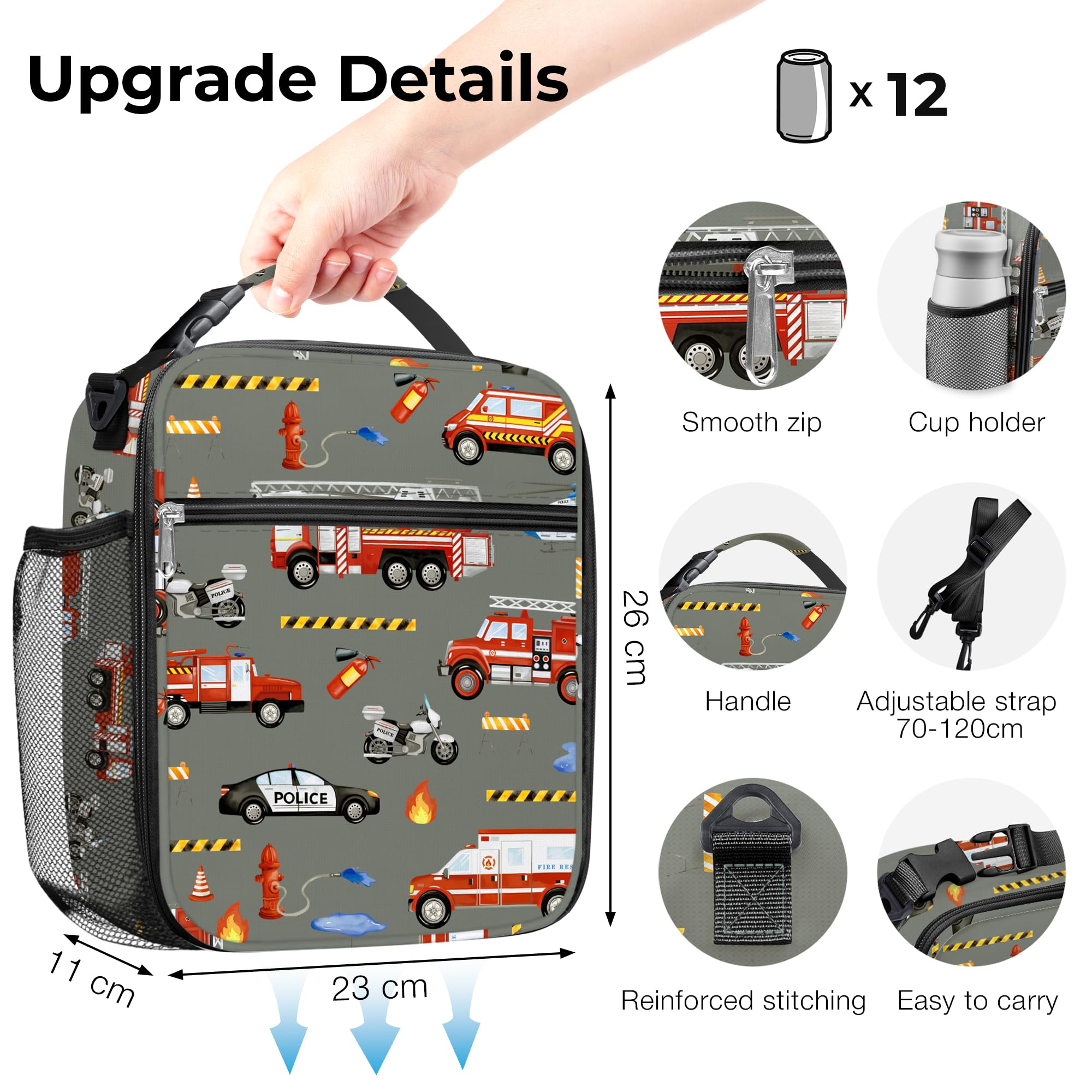 Upgrade Details

x 12

POLICE

POLICE

POLICE

FIRE RES

26 cm

11 cm

23 cm

Smooth zip

Cup holder

Handle

Adjustable strap 70-120cm

Reinforced stitching

Easy to carry