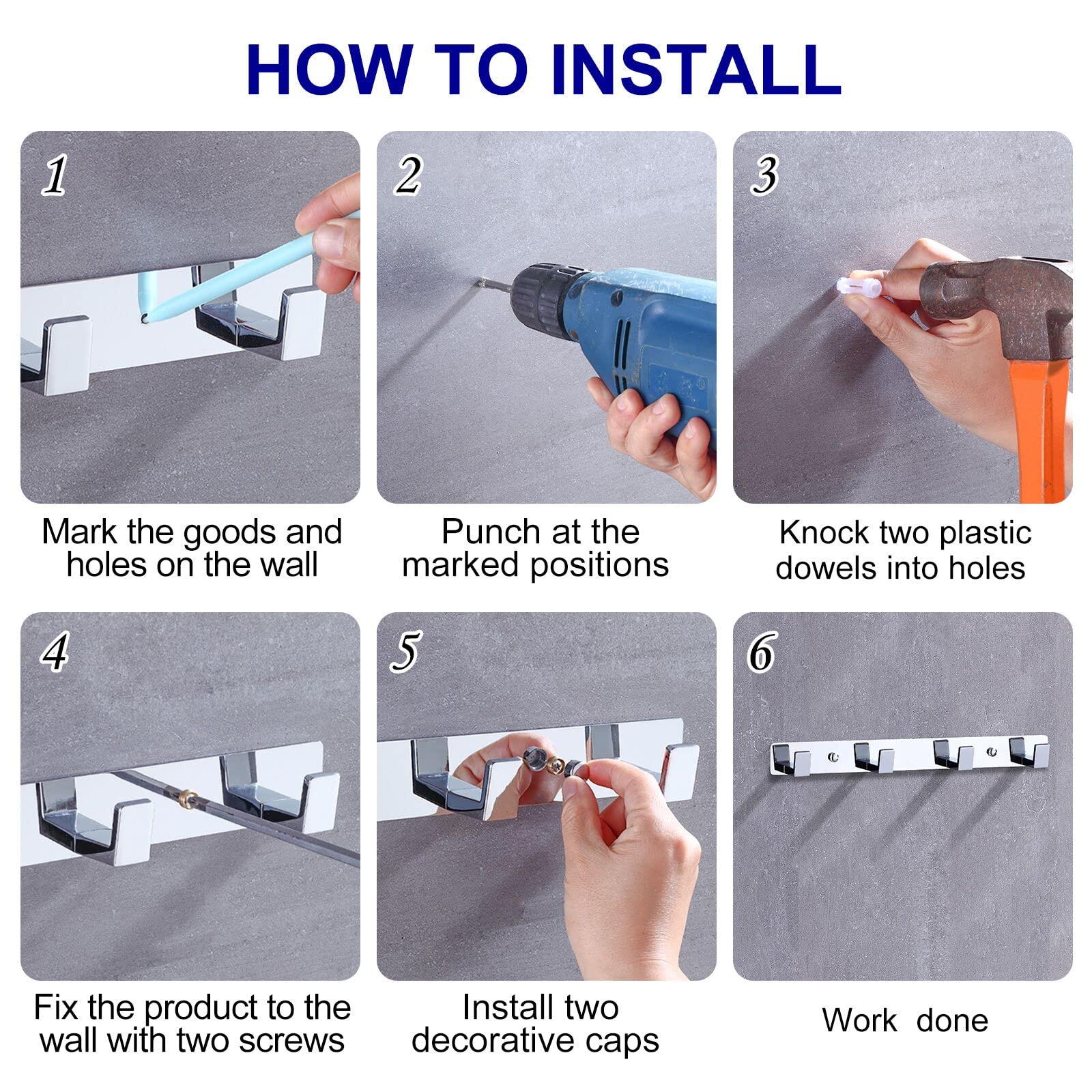 HOW TO INSTALL

1

Mark the goods and holes on the wall

2

Punch at the marked positions

3

Knock two plastic dowels into holes

4

Fix the product to the wall with two screws

5

Install two decorative caps

6

Work done