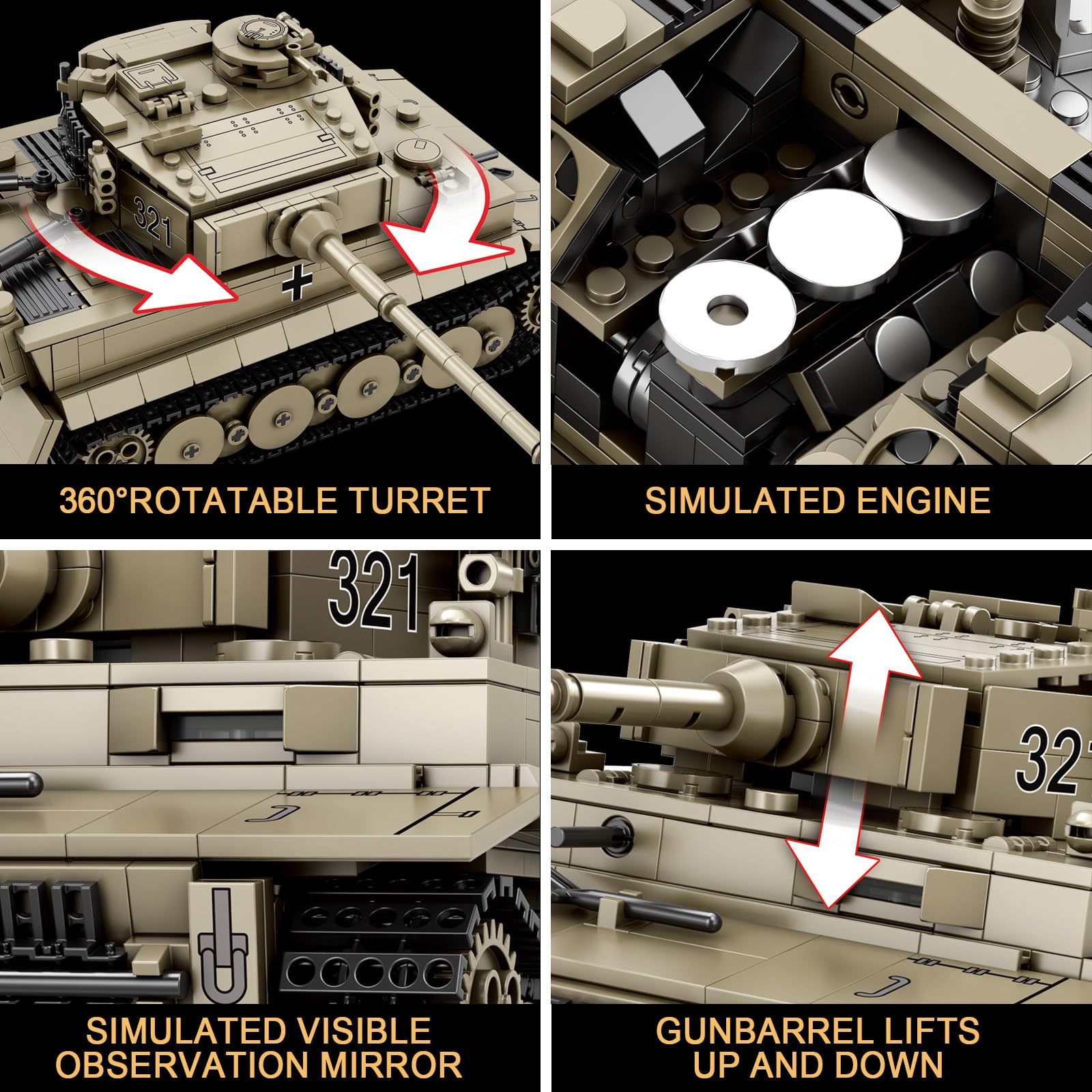 321

360°ROTATABLE TURRET

SIMULATED ENGINE

321

SIMULATED VISIBLE OBSERVATION MIRROR

32

GUNBARREL LIFTS UP AND DOWN