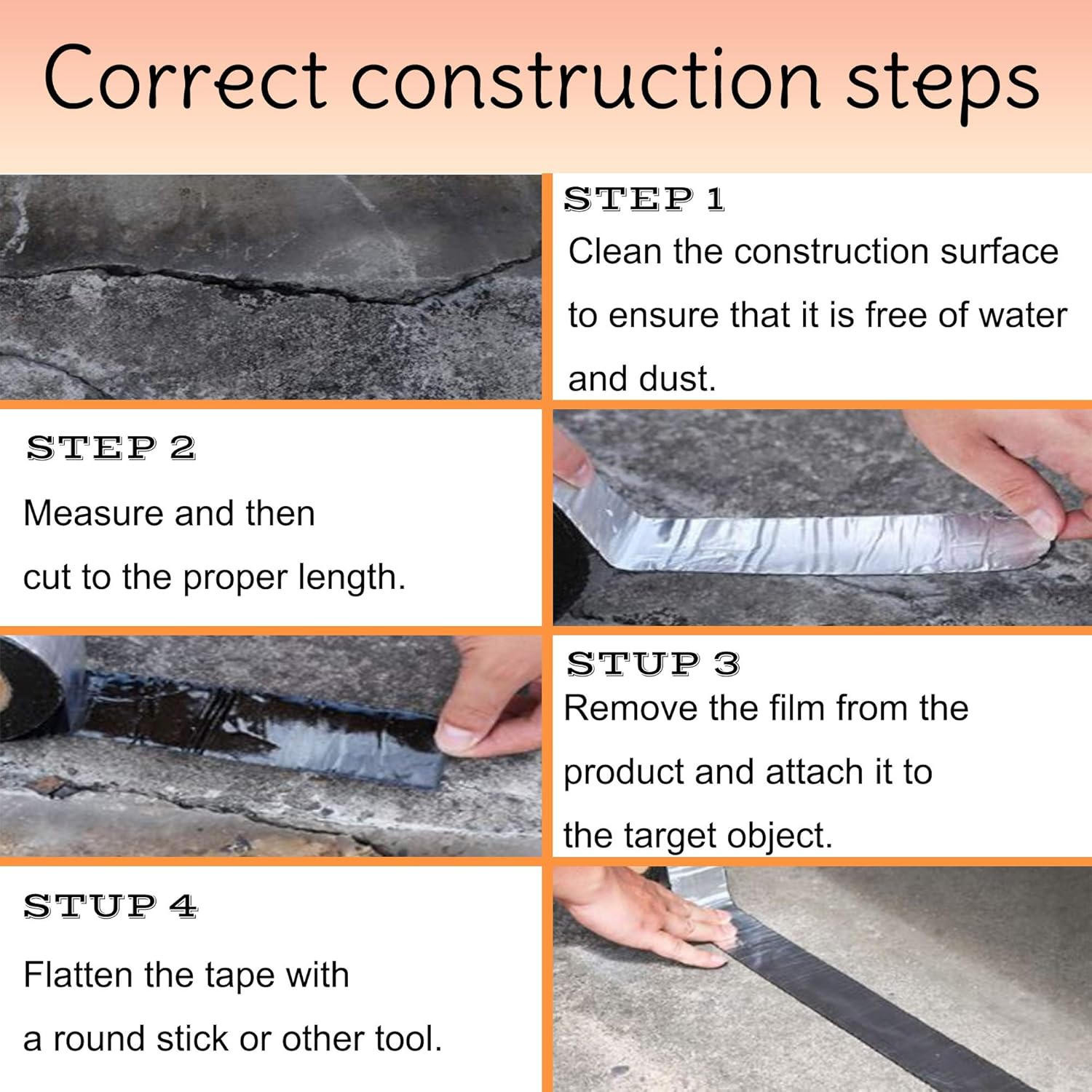 Correct construction steps

STEP 1
Clean the construction surface to ensure that it is free of water and dust.

STEP 2
Measure and then cut to the proper length.

STUP 3
Remove the film from the product and attach it to the target object.

STUP 4
Flatten the tape with a round stick or other tool.