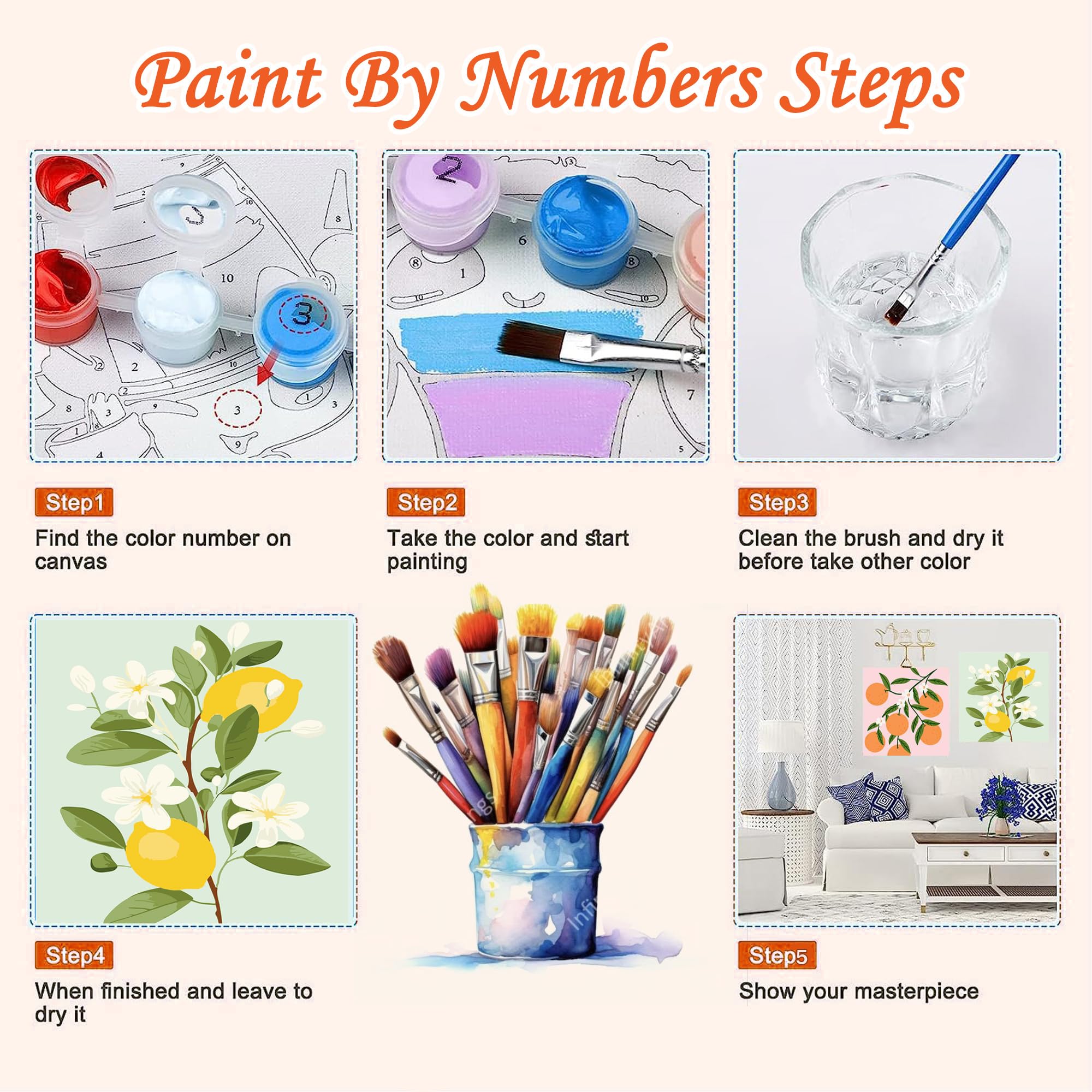 Paint By Numbers Steps

Step1
Find the color number on canvas

Step2
Take the color and start painting

Step3
Clean the brush and dry it before take other color

Step4
When finished and leave to dry it

Step5
Show your masterpiece