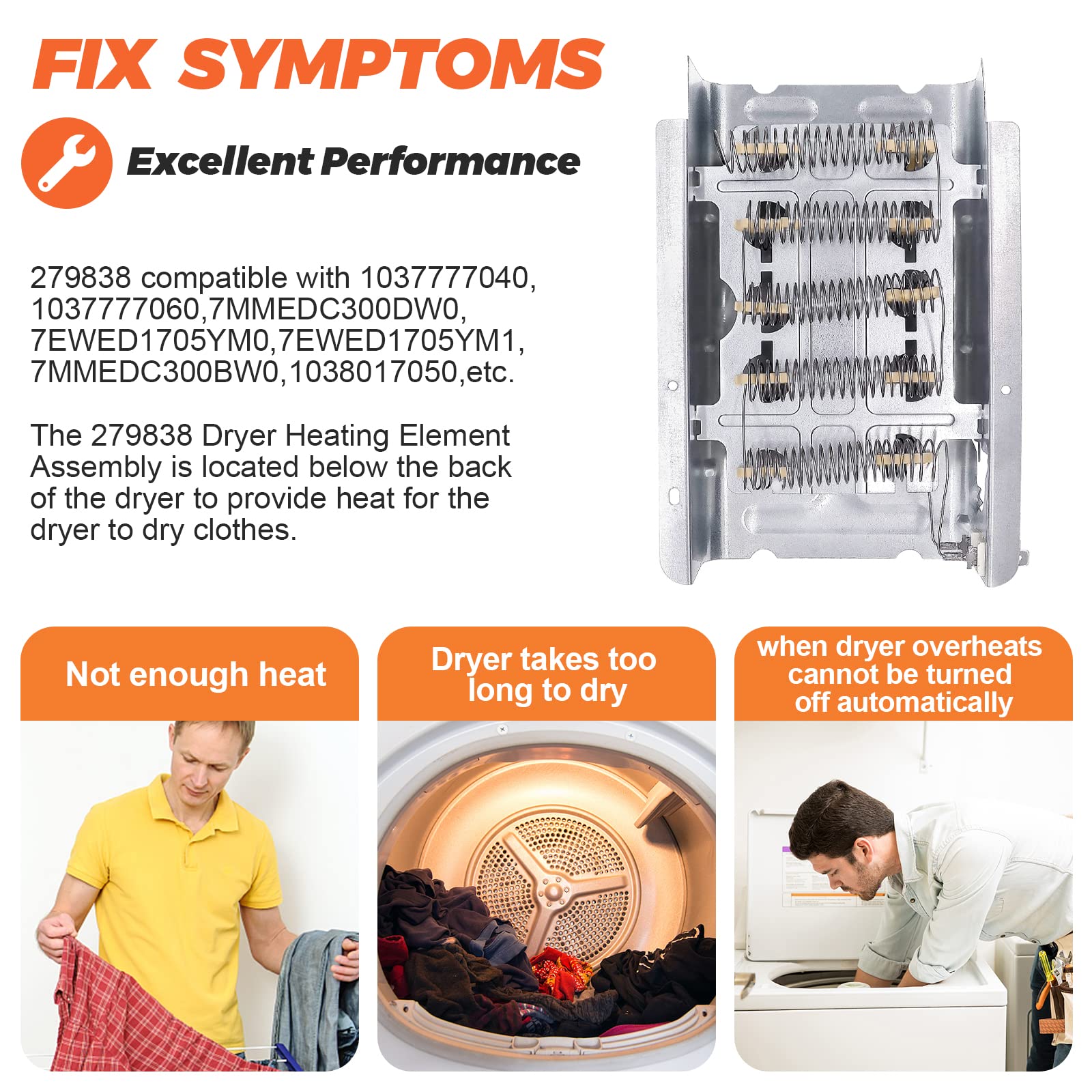 FIX SYMPTOMS

Excellent Performance

279838 compatible with 1037777040, 1037777060,7MMEDC300DW0, 7EWED1705YM0,7EWED1705YM1, 7MMEDC300BW0,1038017050,etc.

The 279838 Dryer Heating Element Assembly is located below the back of the dryer to provide heat for the dryer to dry clothes.

Not enough heat

Dryer takes too long to dry

when dryer overheats cannot be turned off automatically