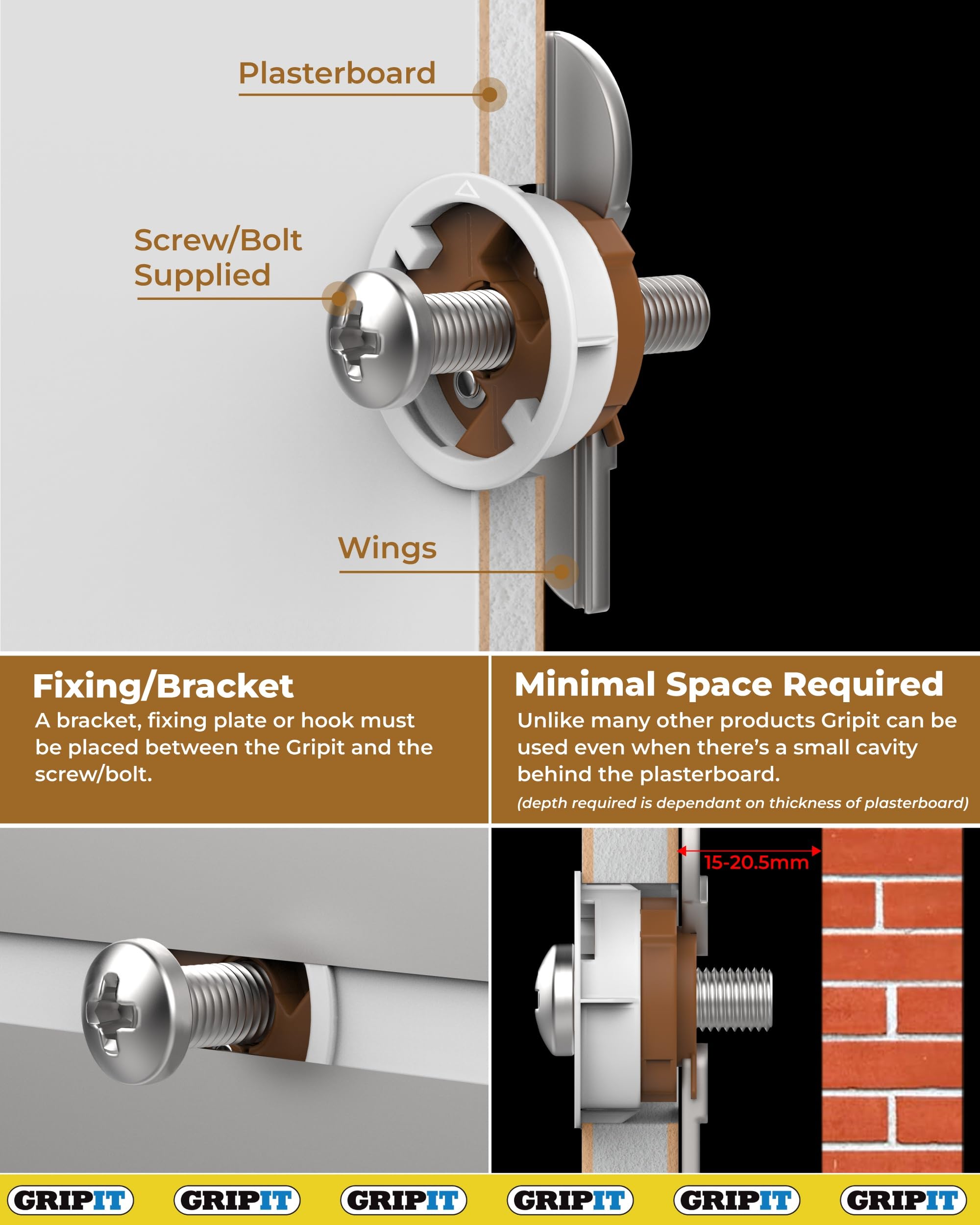 Plasterboard

Screw/Bolt Supplied

Wings

Fixing/Bracket
A bracket, fixing plate or hook must be placed between the Gripit and the screw/bolt.

Minimal Space Required
Unlike many other products Gripit can be used even when there's a small cavity behind the plasterboard.
(depth required is dependant on thickness of plasterboard)

15-20.5mm

GRIPIT GRIPIT GRIPIT GRIPIT GRIPIT GRIPIT