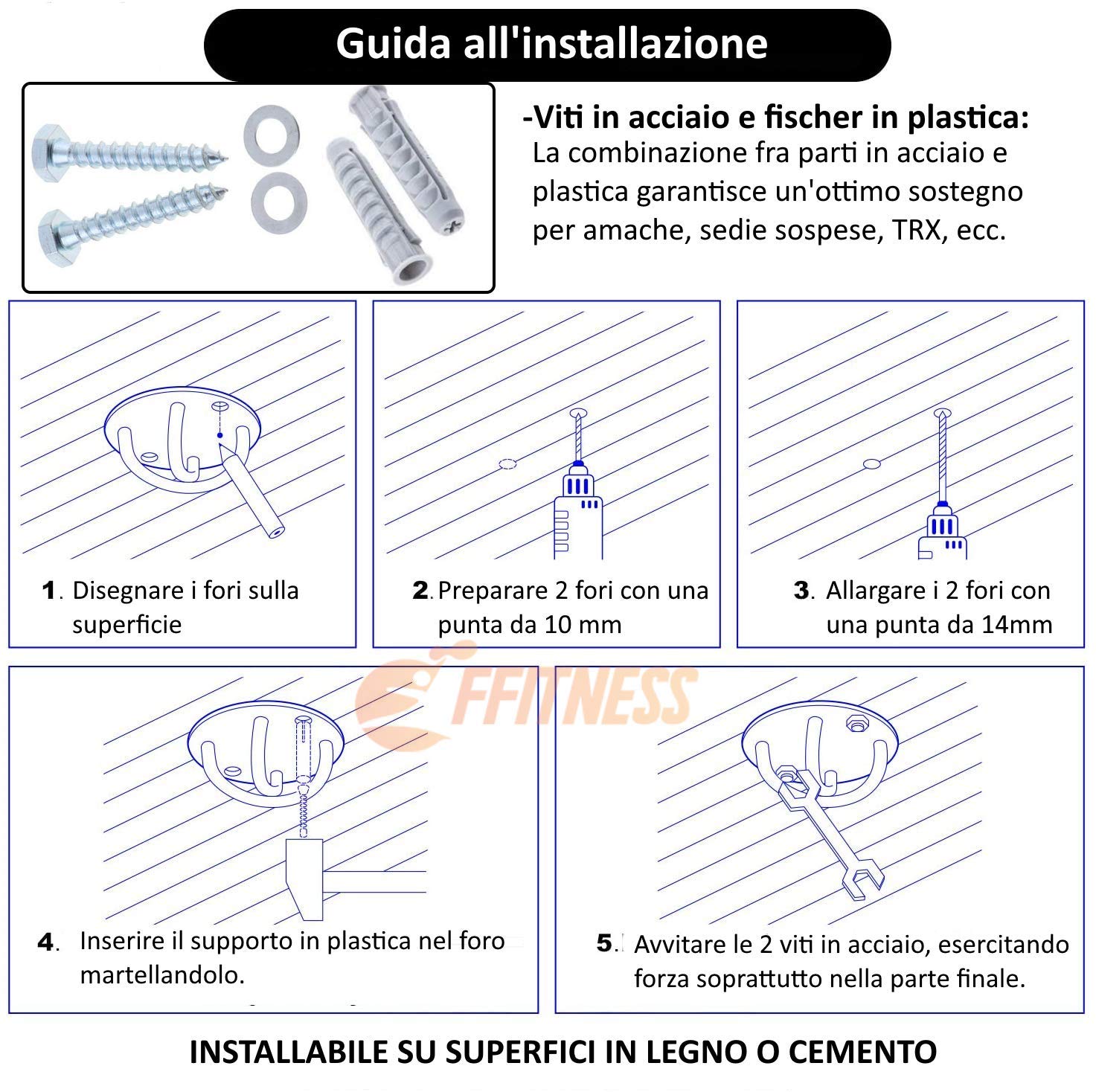 Guida all'installazione

-Viti in acciaio e fischer in plastica:
La combinazione fra parti in acciaio e plastica garantisce un'ottimo sostegno per amache, sedie sospese, TRX, ecc.

1. Disegnare i fori sulla superficie

2. Preparare 2 fori con una punta da 10 mm

3. Allargare i 2 fori con una punta da 14mm

FFITNESS

4. Inserire il supporto in plastica nel foro martellandolo.

5. Avvitare le 2 viti in acciaio, esercitando forza soprattutto nella parte finale.

INSTALLABILE SU SUPERFICI IN LEGNO O CEMENTO