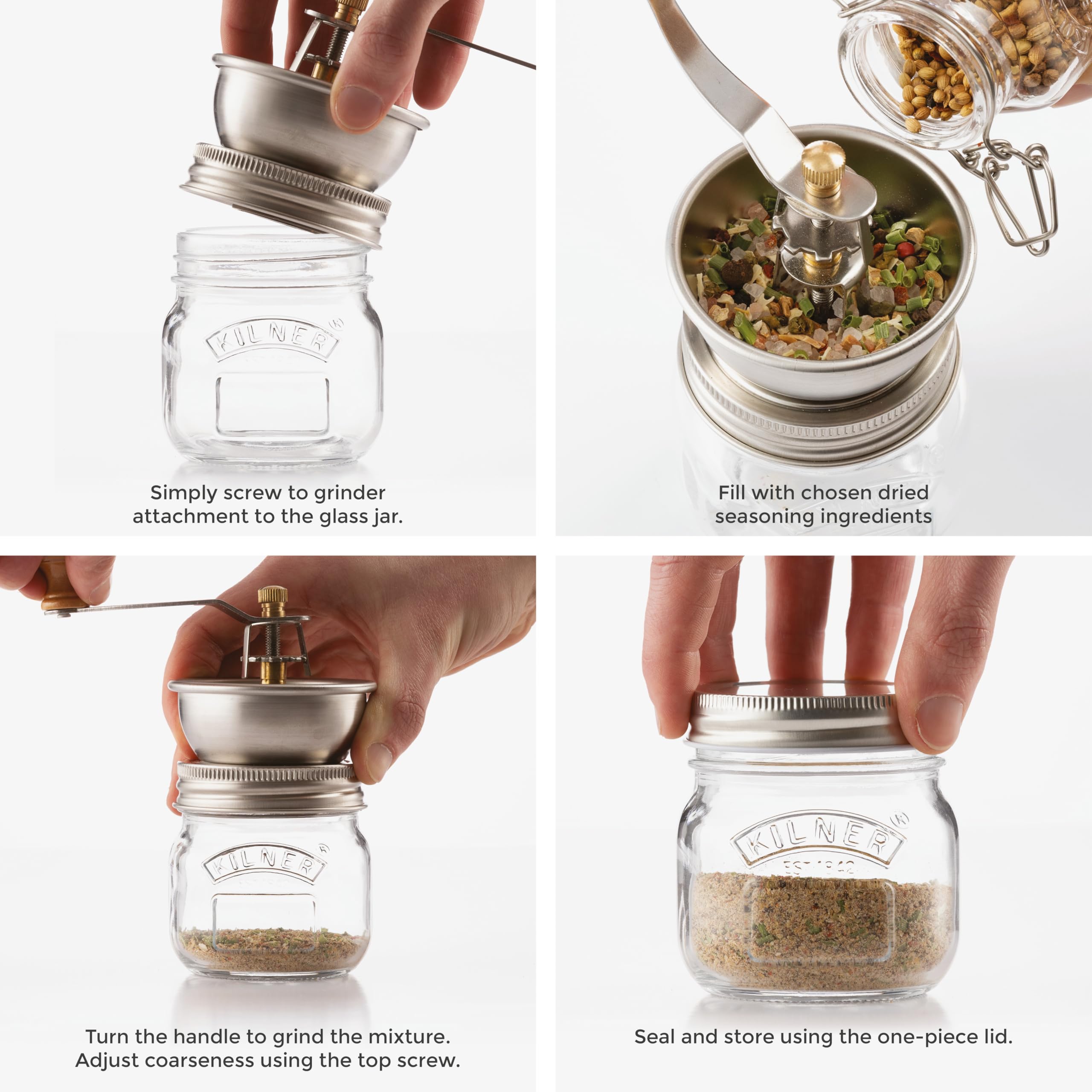 KILNER®

Simply screw to grinder attachment to the glass jar.

Fill with chosen dried seasoning ingredients

KILNER®

Turn the handle to grind the mixture. Adjust coarseness using the top screw.

KILNER®
EST 1842

Seal and store using the one-piece lid.