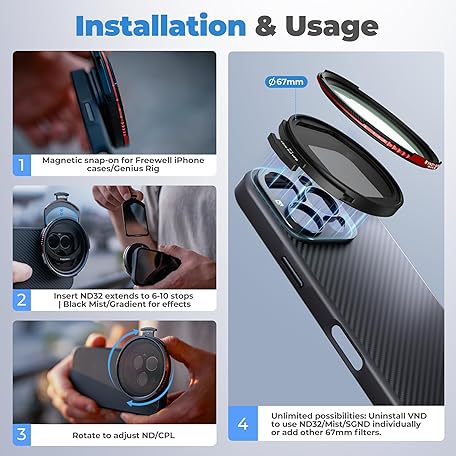 Installation & Usage

1 Magnetic snap-on for Freewell iPhone cases/Genius Rig

2 Insert ND32 extends to 6-10 stops | Black Mist/Gradient for effects

3 Rotate to adjust ND/CPL

Ø67mm

4 Unlimited possibilities: Uninstall VND to use ND32/Mist/SGND individually or add other 67mm filters.