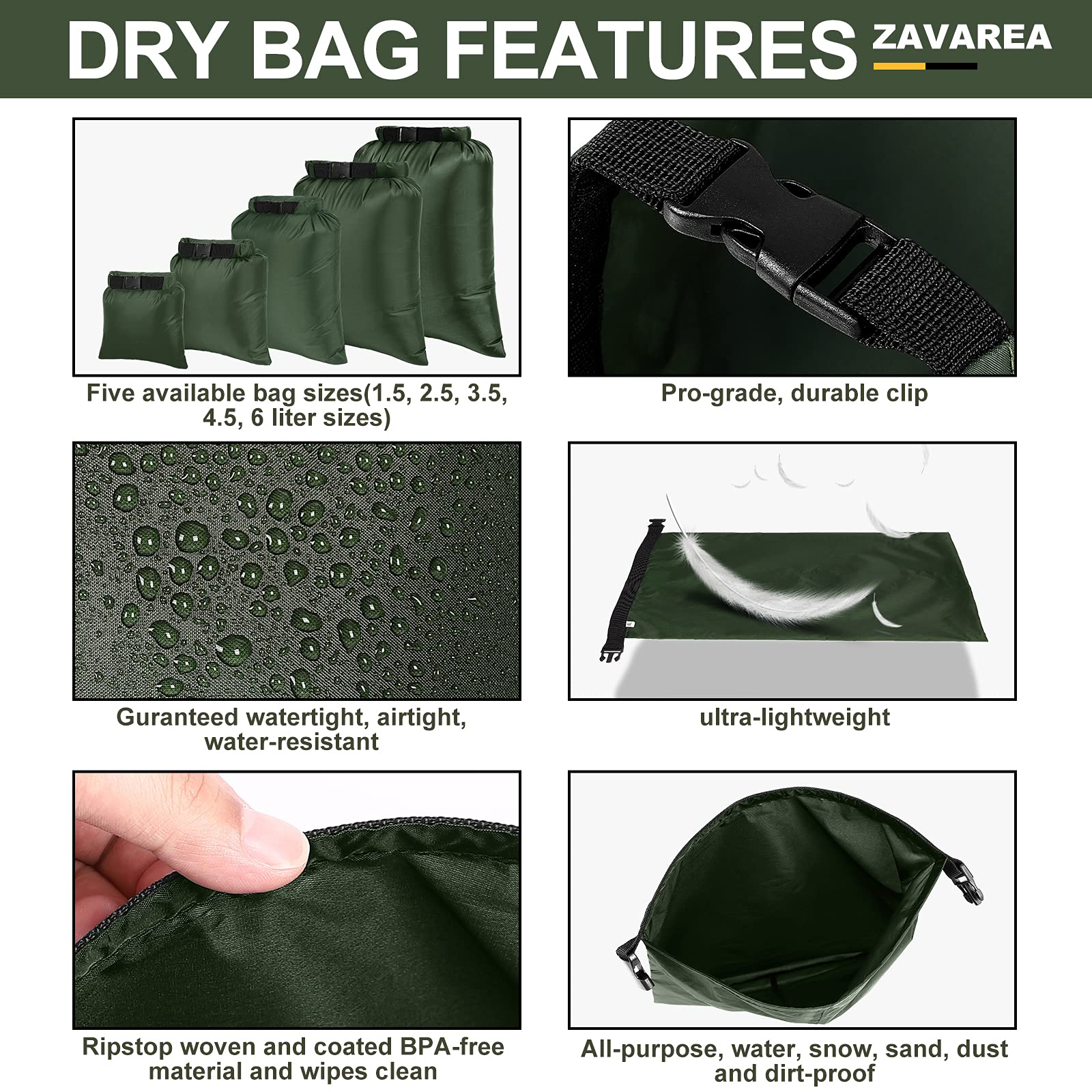 DRY BAG FEATURES ZAVAREA

Five available bag sizes(1.5, 2.5, 3.5, 4.5, 6 liter sizes)

Pro-grade, durable clip

Guranteed watertight, airtight, water-resistant

ultra-lightweight

Ripstop woven and coated BPA-free material and wipes clean

All-purpose, water, snow, sand, dust and dirt-proof