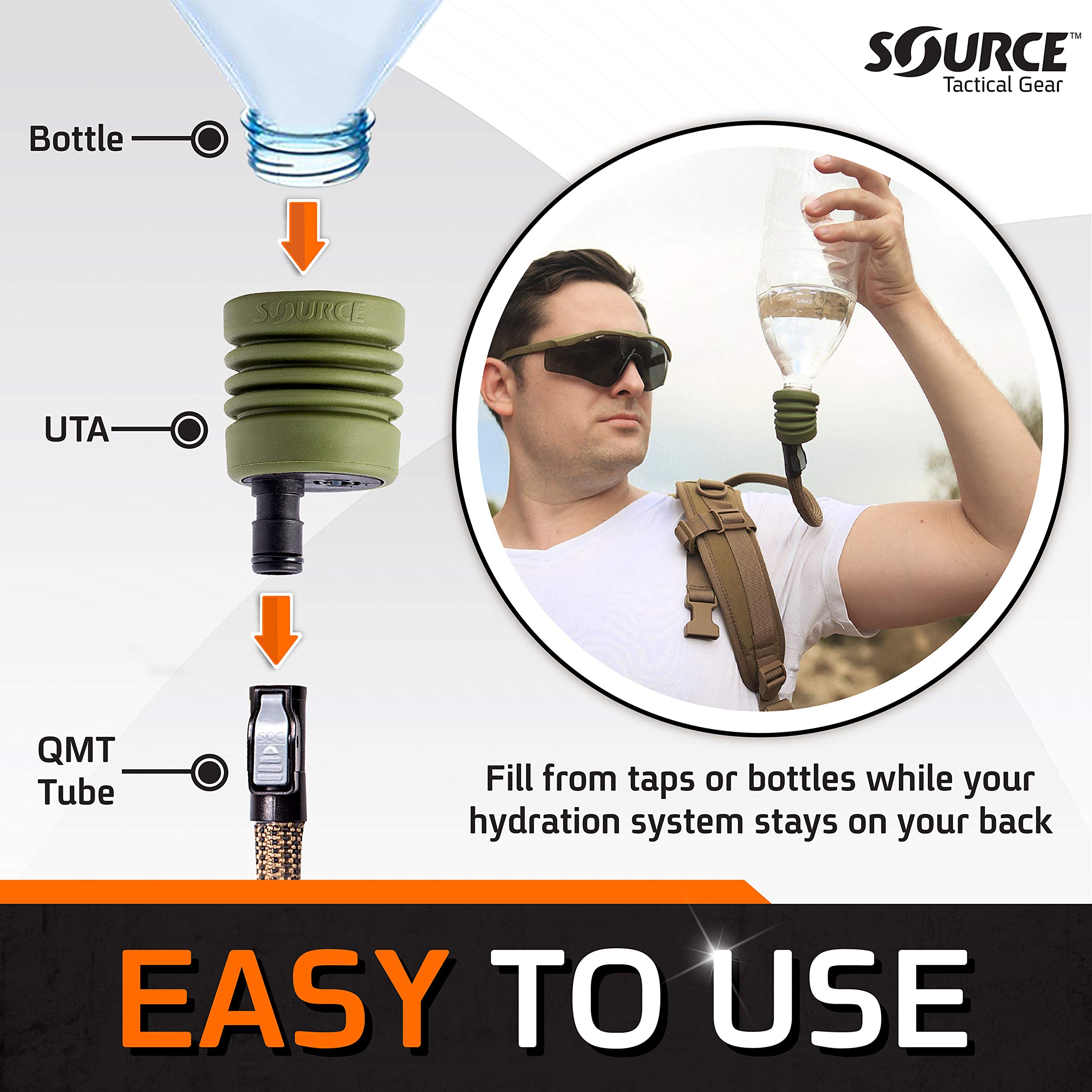 SOURCE™
Tactical Gear

Bottle

SOURCE

UTA

SQC

QMT
Tube

Fill from taps or bottles while your hydration system stays on your back

EASY TO USE