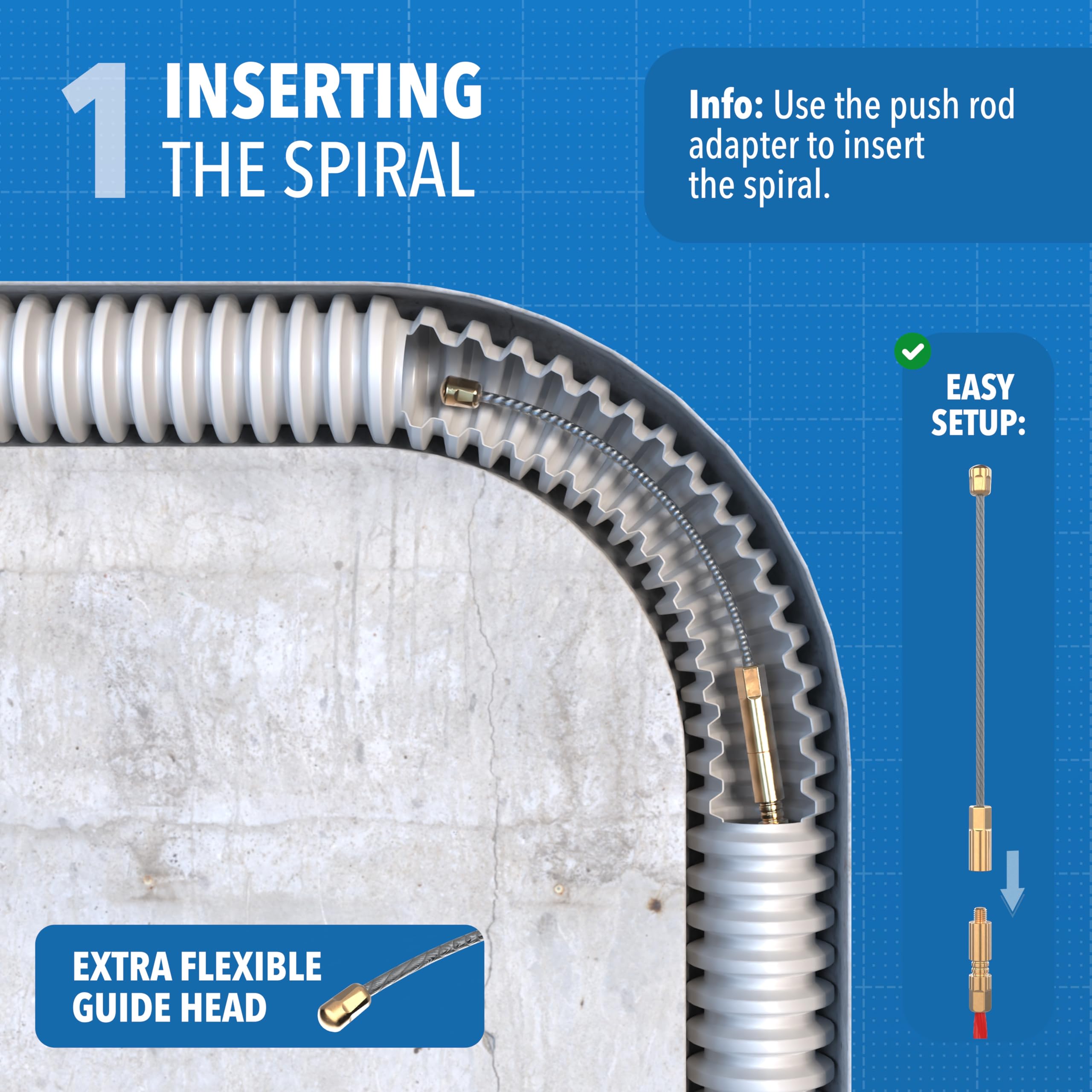 1 INSERTING THE SPIRAL

Info: Use the push rod adapter to insert the spiral.

EASY SETUP:

EXTRA FLEXIBLE GUIDE HEAD