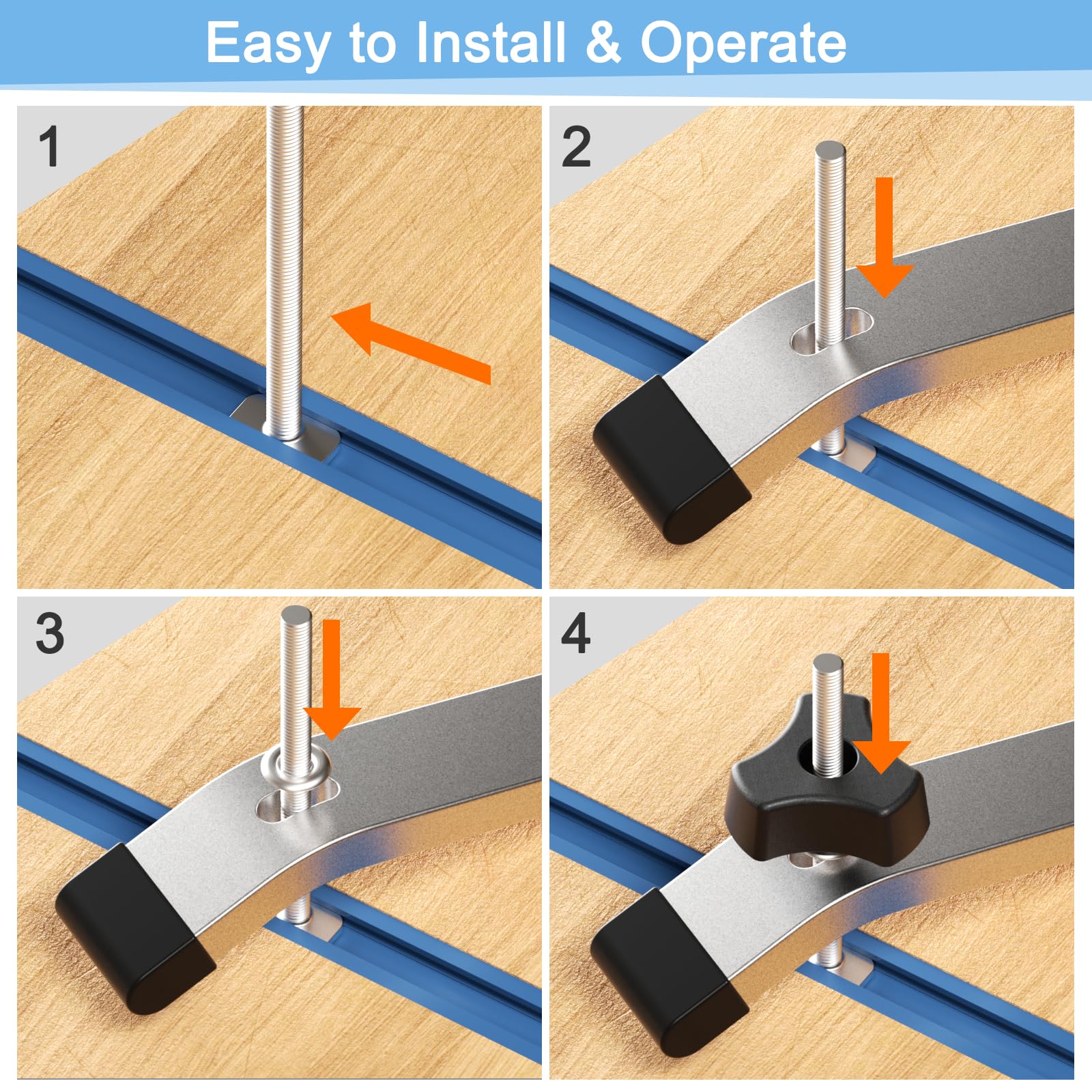 Easy to Install & Operate

1

2

3

4