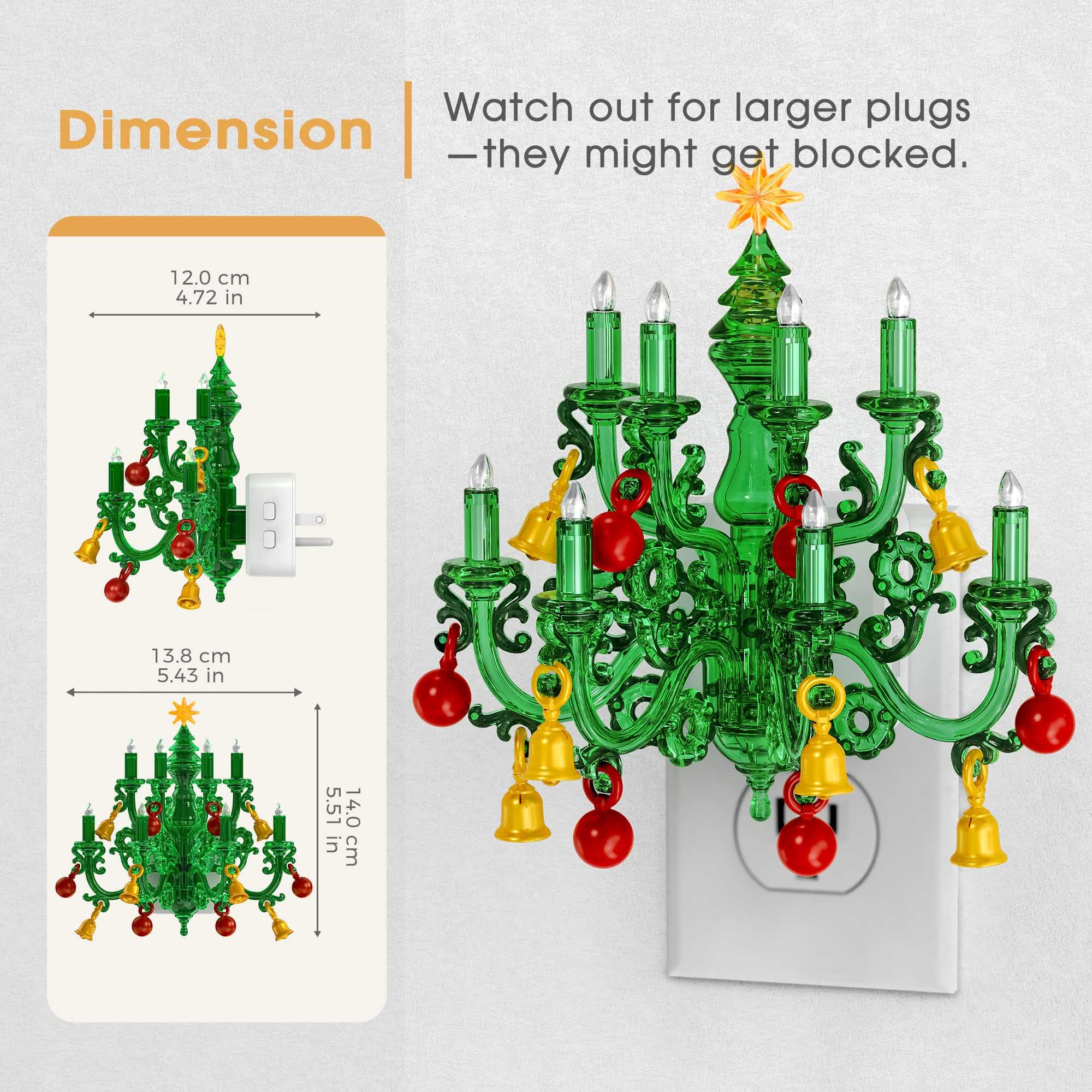 Dimension

Watch out for larger plugs —they might get blocked.

12.0 cm
4.72 in

13.8 cm
5.43 in

14.0 cm
5.51 in