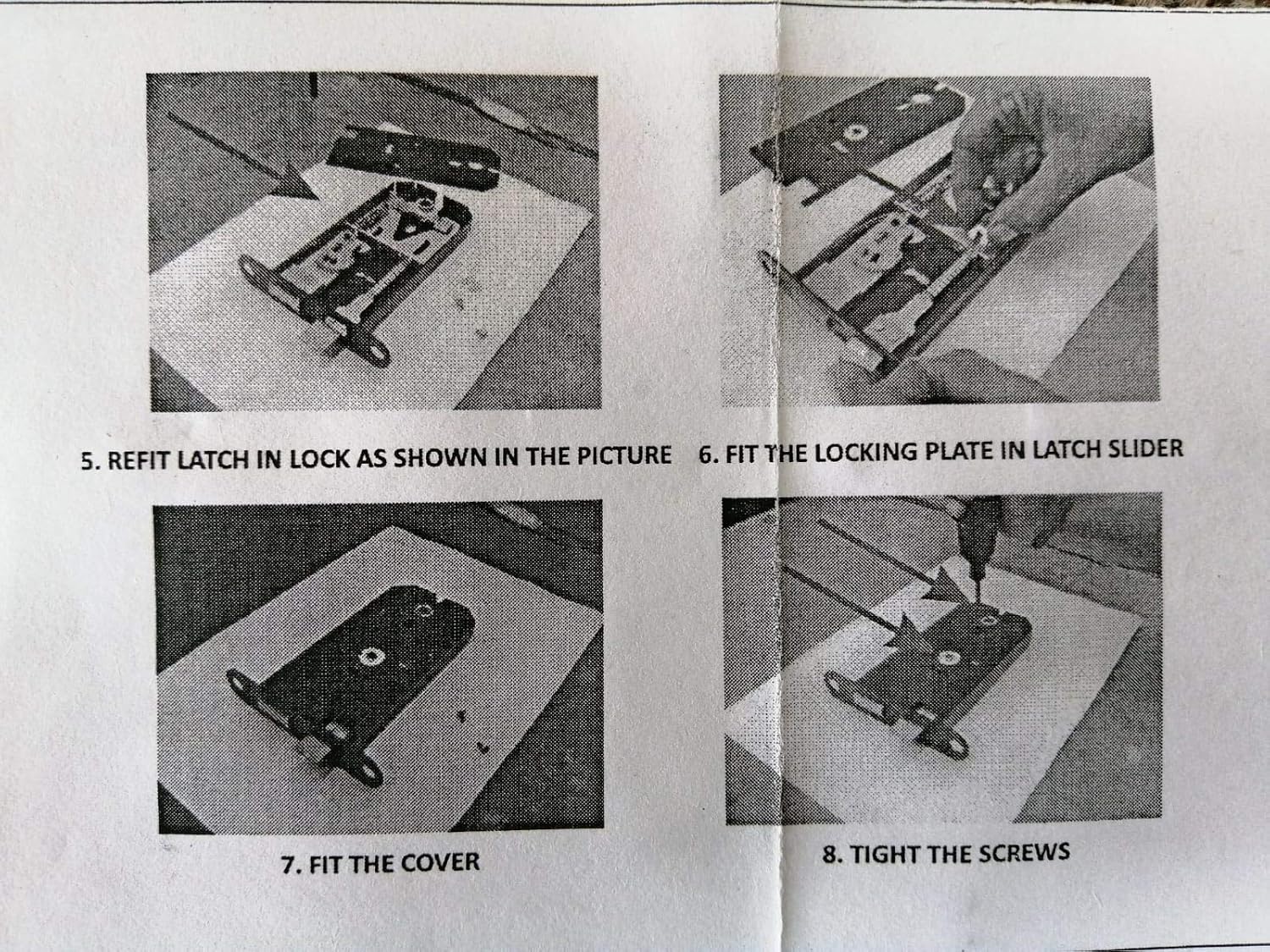 5. REFIT LATCH IN LOCK AS SHOWN IN THE PICTURE

6. FIT THE LOCKING PLATE IN LATCH SLIDER

7. FIT THE COVER

8. TIGHT THE SCREWS