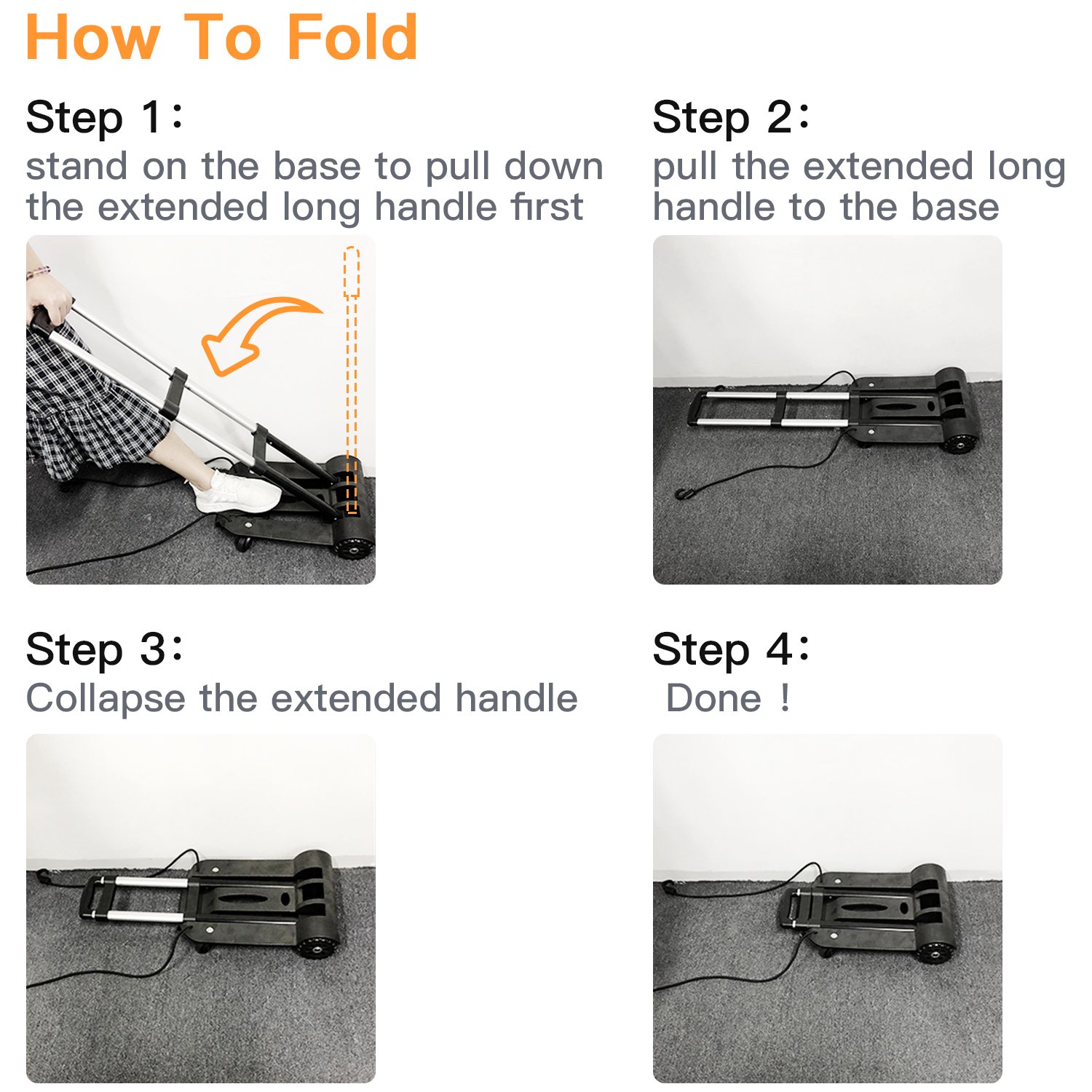 How To Fold

Step 1：
stand on the base to pull down the extended long handle first

Step 2：
pull the extended long handle to the base

Step 3：
Collapse the extended handle

Step 4：
Done ！