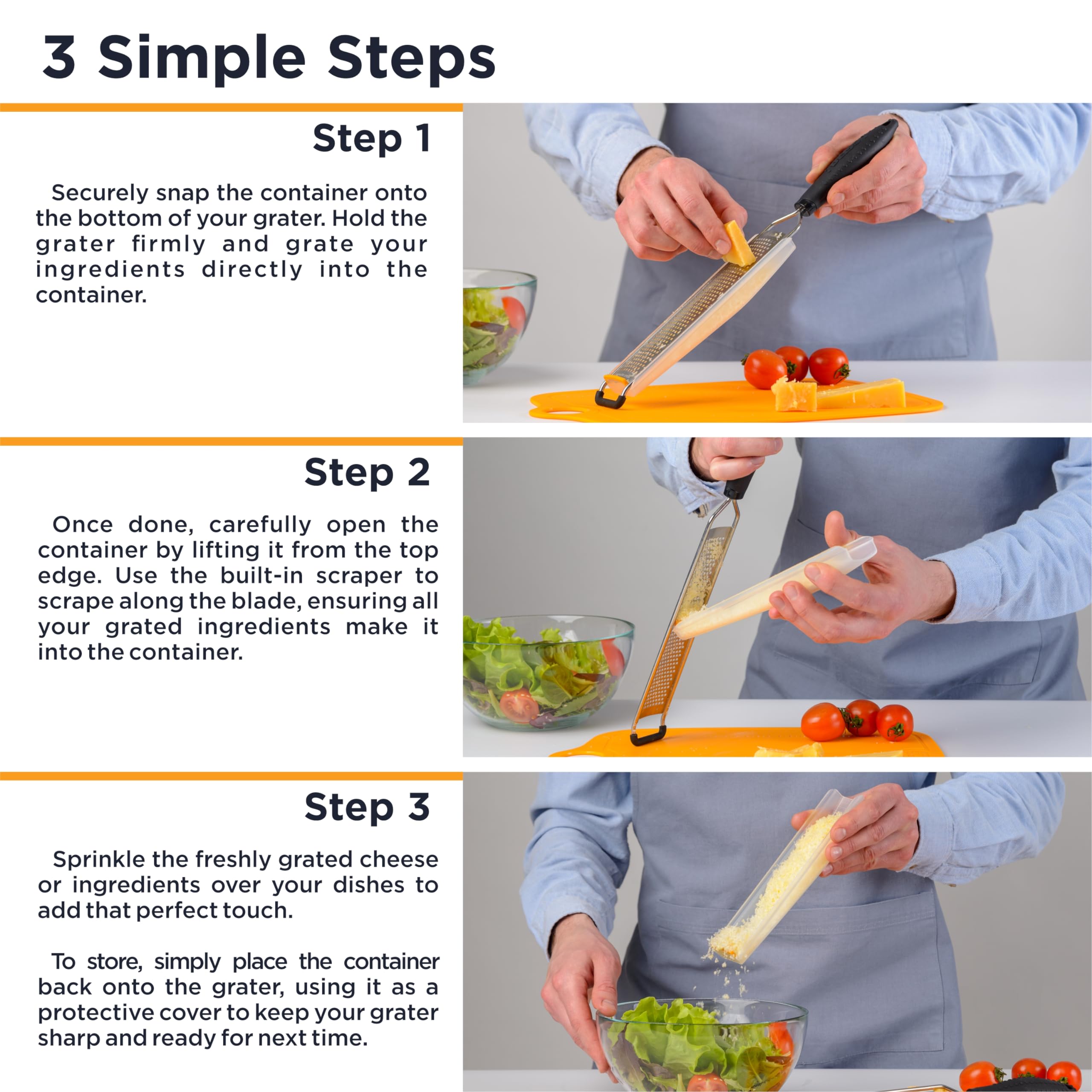 3 Simple Steps

Step 1

Securely snap the container onto the bottom of your grater. Hold the grater firmly and grate your ingredients directly into the container.

Step 2

Once done, carefully open the container by lifting it from the top edge. Use the built-in scraper to scrape along the blade, ensuring all your grated ingredients make it into the container.

Step 3

Sprinkle the freshly grated cheese or ingredients over your dishes to add that perfect touch.

To store, simply place the container back onto the grater, using it as a protective cover to keep your grater sharp and ready for next time.