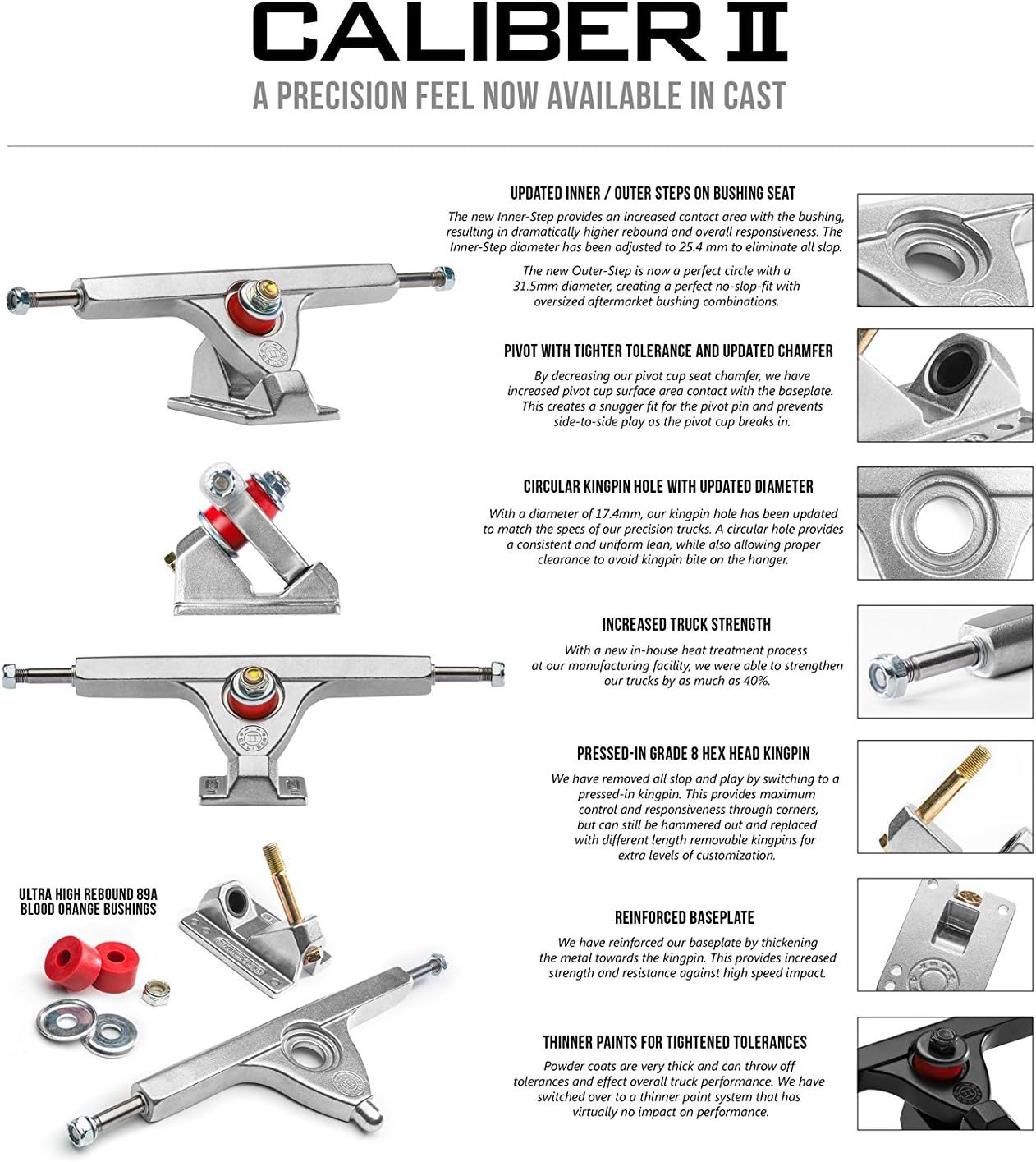 CALIBER II

A PRECISION FEEL NOW AVAILABLE IN CAST

UPDATED INNER / OUTER STEPS ON BUSHING SEAT

The new Inner-Step provides an increased contact area with the bushing, resulting in dramatically higher rebound and overall responsiveness. The Inner-Step diameter has been adjusted to 25.4 mm to eliminate all slop.

The new Outer-Step is now a perfect circle with a 31.5mm diameter, creating a perfect no-slop-fit with oversized aftermarket bushing combinations.

PIVOT WITH TIGHTER TOLERANCE AND UPDATED CHAMFER

By decreasing our pivot cup seat chamfer, we have increased pivot cup surface area contact with the baseplate. This creates a snugger fit for the pivot pin and prevents side-to-side play as the pivot cup breaks in.

CIRCULAR KINGPIN HOLE WITH UPDATED DIAMETER

With a diameter of 17.4mm, our kingpin hole has been updated to match the specs of our precision trucks. A circular hole provides a consistent and uniform lean, while also allowing proper clearance to avoid kingpin bite on the hanger.

INCREASED TRUCK STRENGTH

With a new in-house heat treatment process at our manufacturing facility, we were able to strengthen our trucks by as much as 40%.

PRESSED-IN GRADE 8 HEX HEAD KINGPIN

We have removed all slop and play by switching to a pressed-in kingpin. This provides maximum control and responsiveness through corners, but can still be hammered out and replaced with different length removable kingpins for extra levels of customization.

ULTRA HIGH REBOUND 89A BLOOD ORANGE BUSHINGS

REINFORCED BASEPLATE

We have reinforced our baseplate by thickening the metal towards the kingpin. This provides increased strength and resistance against high speed impact.

THINNER PAINTS FOR TIGHTENED TOLERANCES

Powder coats are very thick and can throw off tolerances and effect overall truck performance. We have switched over to a thinner paint system that has virtually no impact on performance.