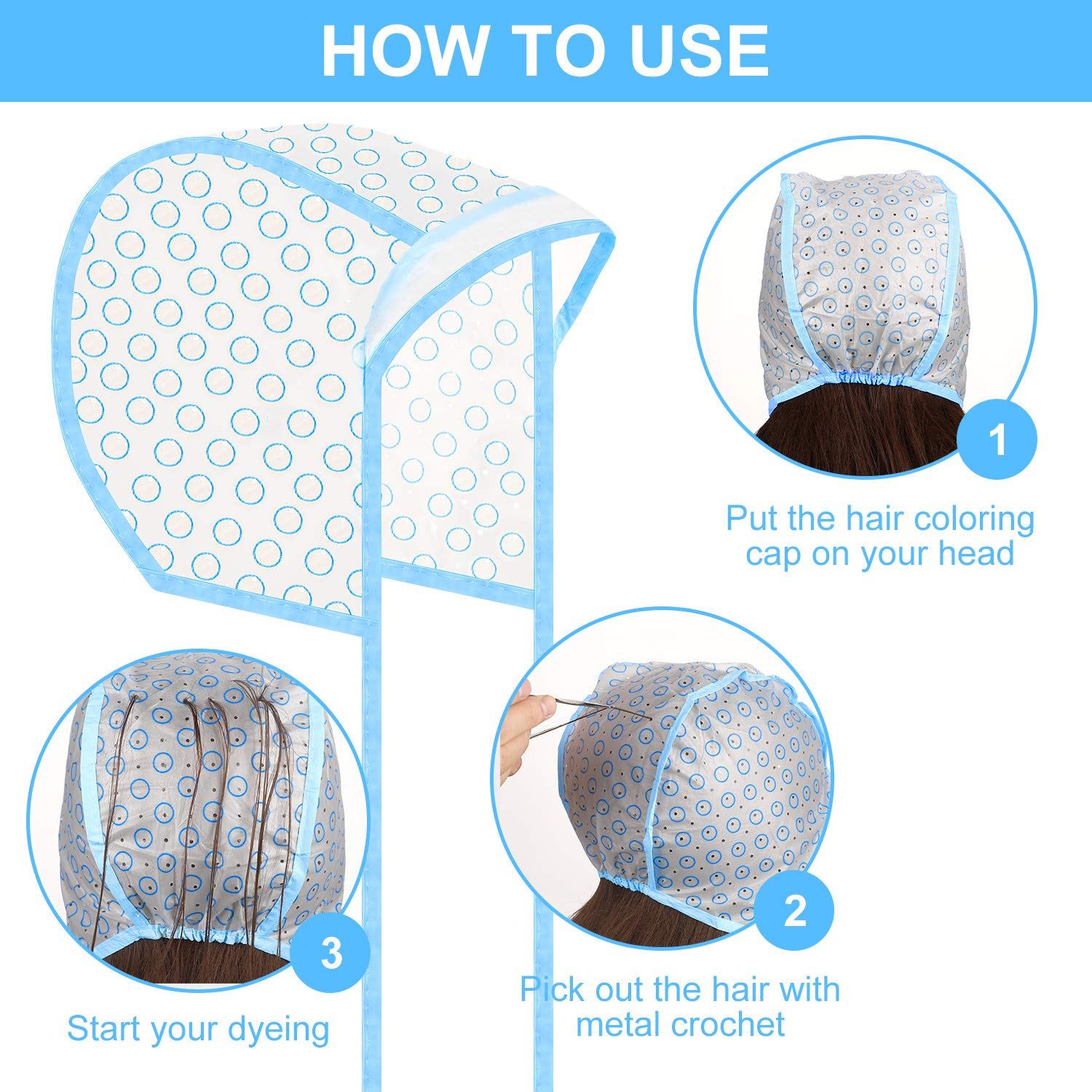 HOW TO USE

1

Put the hair coloring cap on your head

2

Pick out the hair with metal crochet

3

Start your dyeing