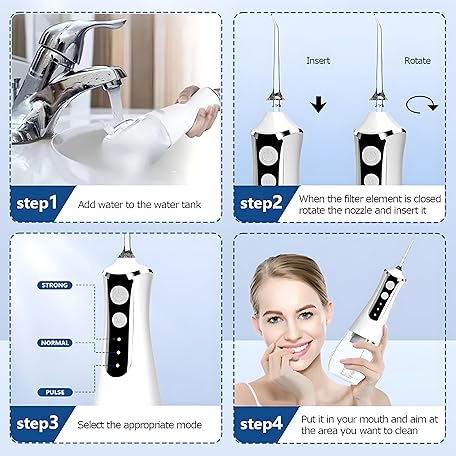 step1
Add water to the water tank

Insert
Rotate

step2
When the filter element is closed rotate the nozzle and insert it

STRONG
NORMAL
PULSE

step3
Select the appropriate mode

step4
Put it in your mouth and aim at the area you want to clean