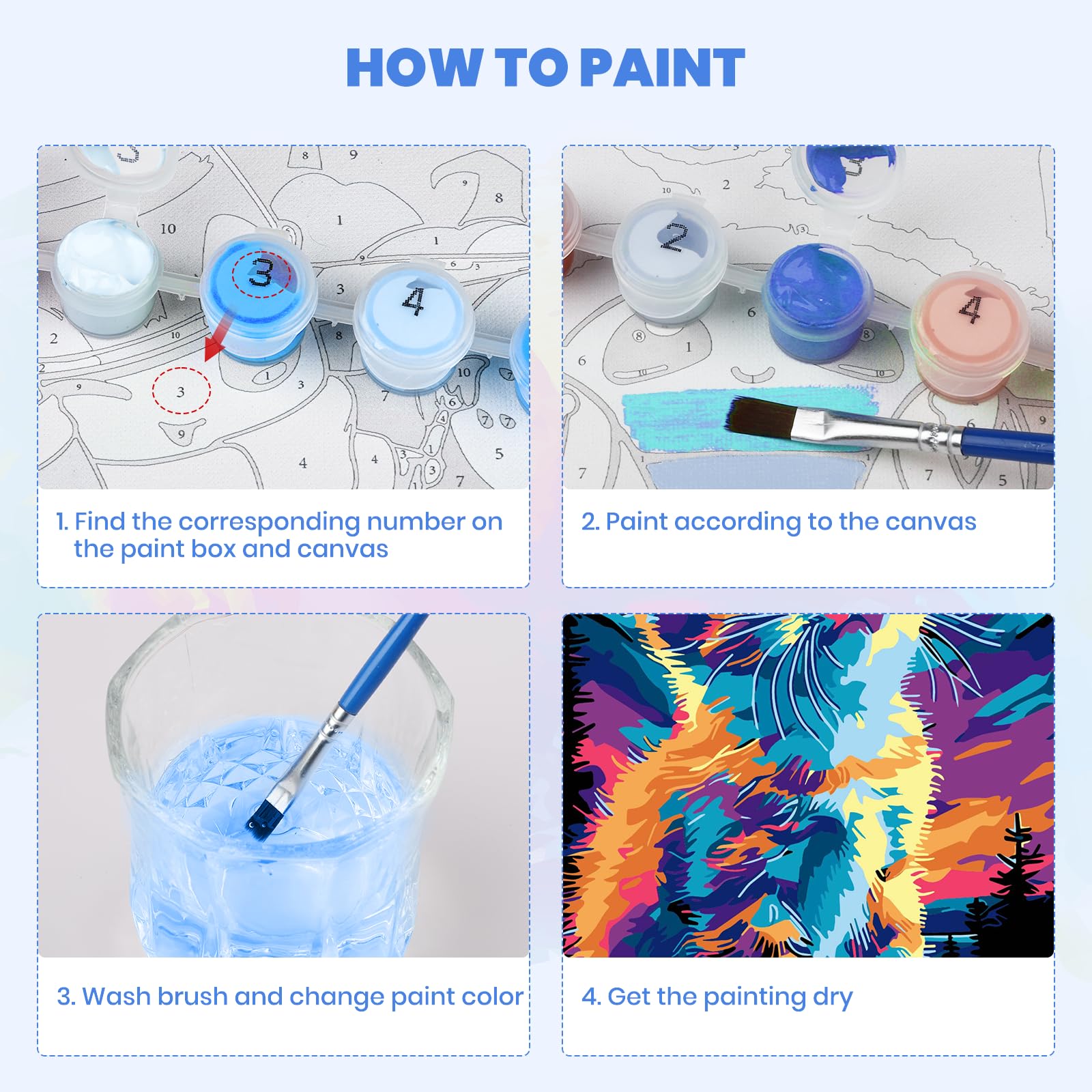 HOW TO PAINT

1. Find the corresponding number on the paint box and canvas

2. Paint according to the canvas

3. Wash brush and change paint color

4. Get the painting dry