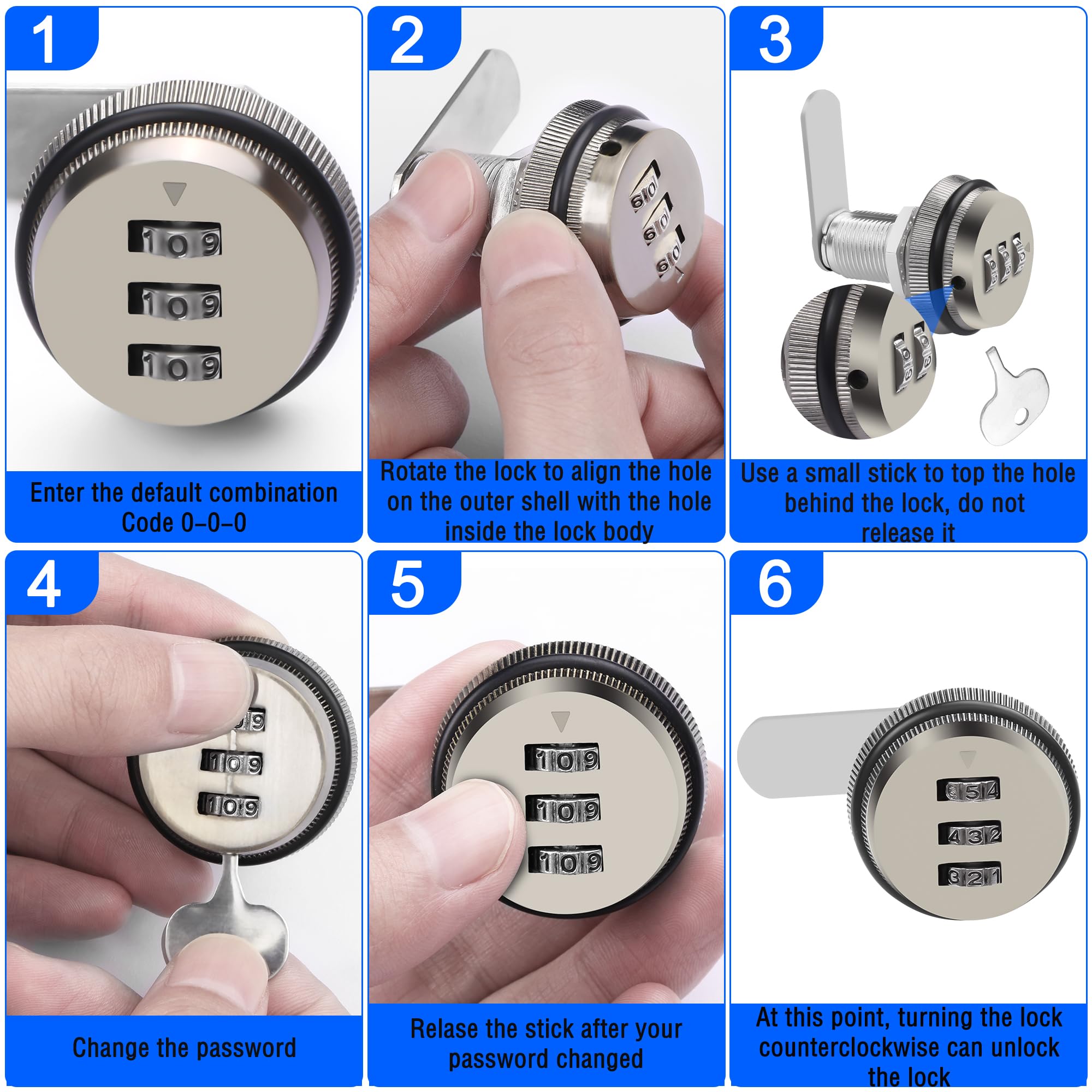 1

109
109
109

Enter the default combination Code 0-0-0

2

Rotate the lock to align the hole on the outer shell with the hole inside the lock body

3

Use a small stick to top the hole behind the lock, do not release it

4

109
109

Change the password

5

109
109
109

Relase the stick after your password changed

6

654
432
321

At this point, turning the lock counterclockwise can unlock the lock