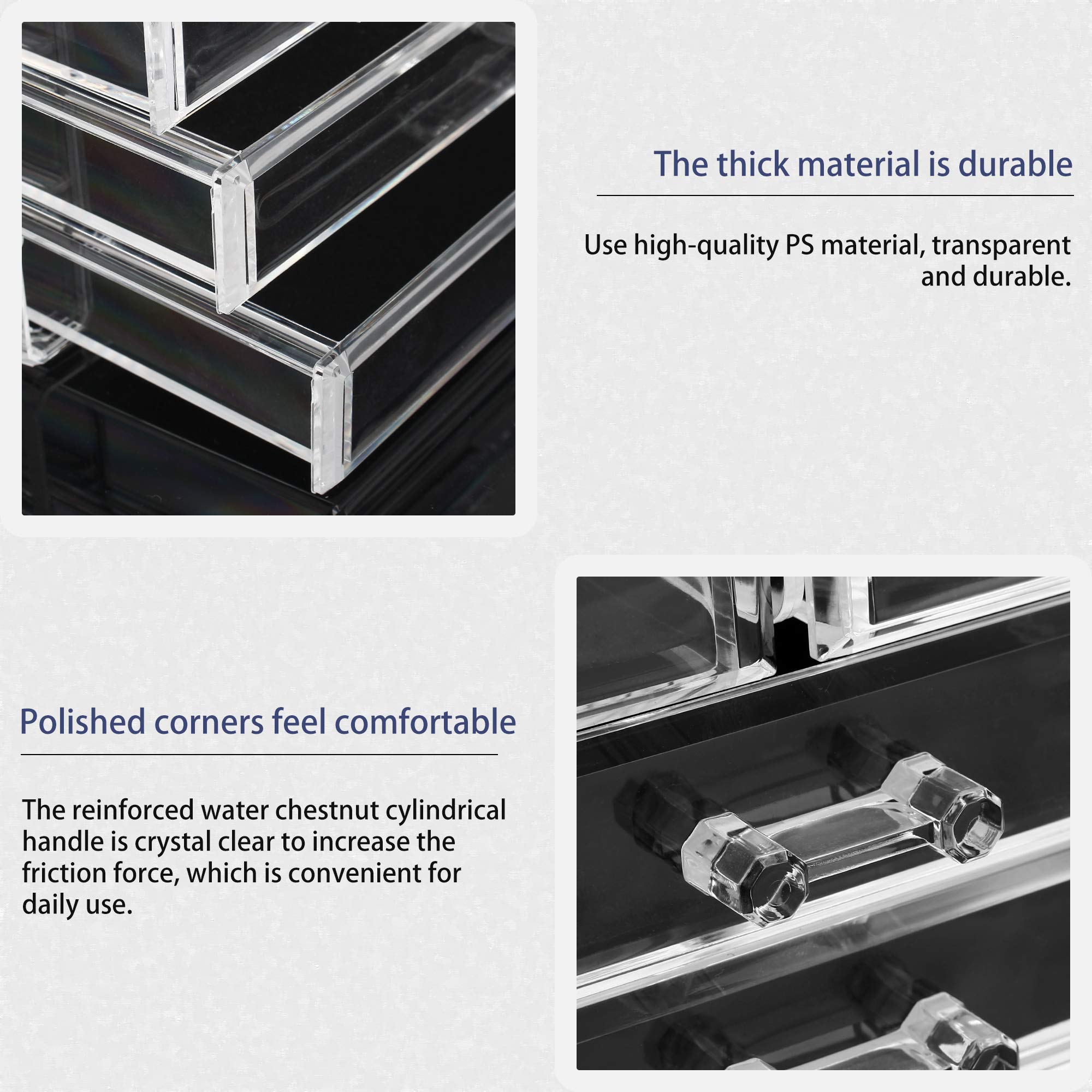 The thick material is durable

Use high-quality PS material, transparent and durable.

Polished corners feel comfortable

The reinforced water chestnut cylindrical handle is crystal clear to increase the friction force, which is convenient for daily use.