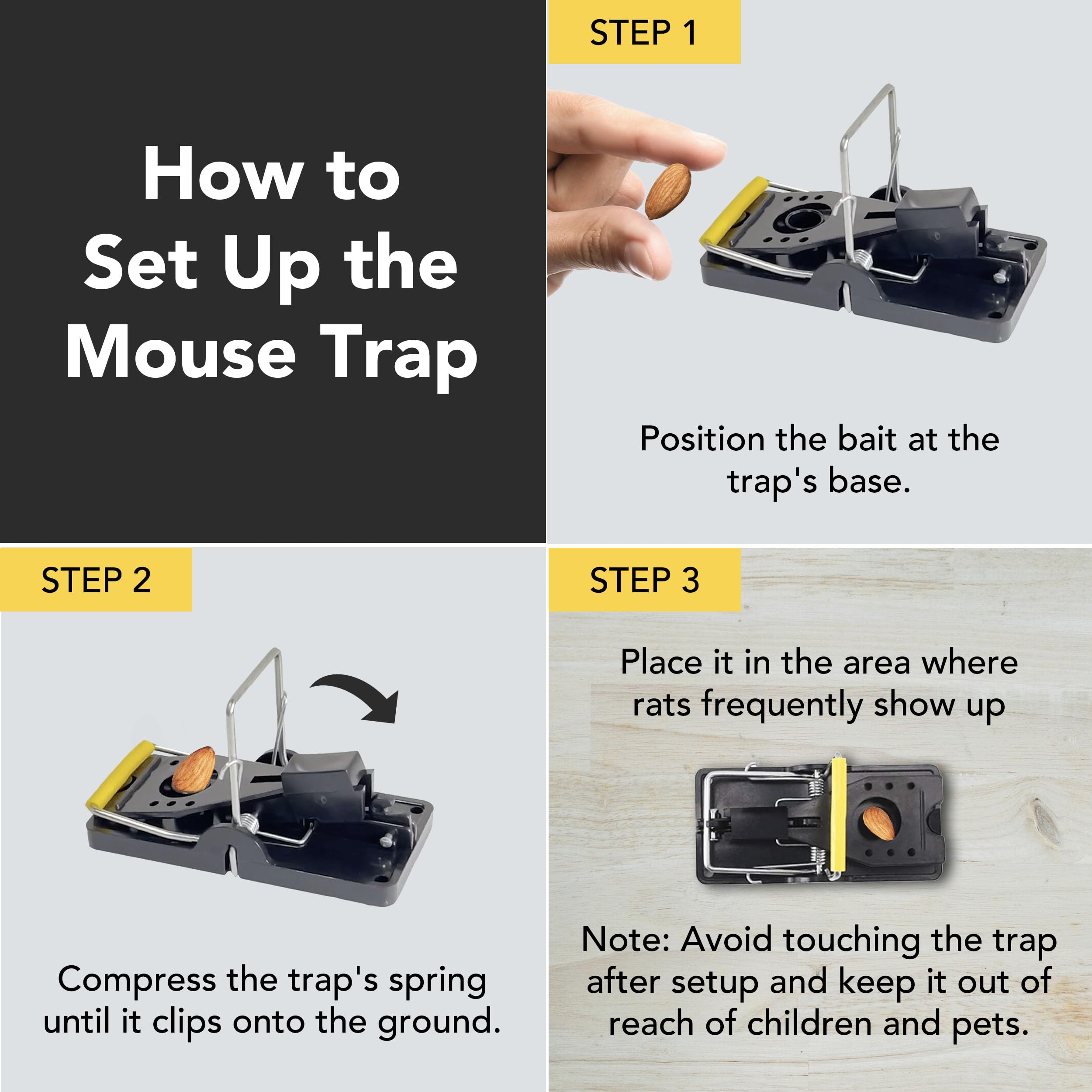 How to Set Up the Mouse Trap

STEP 1

Position the bait at the trap's base.

STEP 2

Compress the trap's spring until it clips onto the ground.

STEP 3

Place it in the area where rats frequently show up

Note: Avoid touching the trap after setup and keep it out of reach of children and pets.