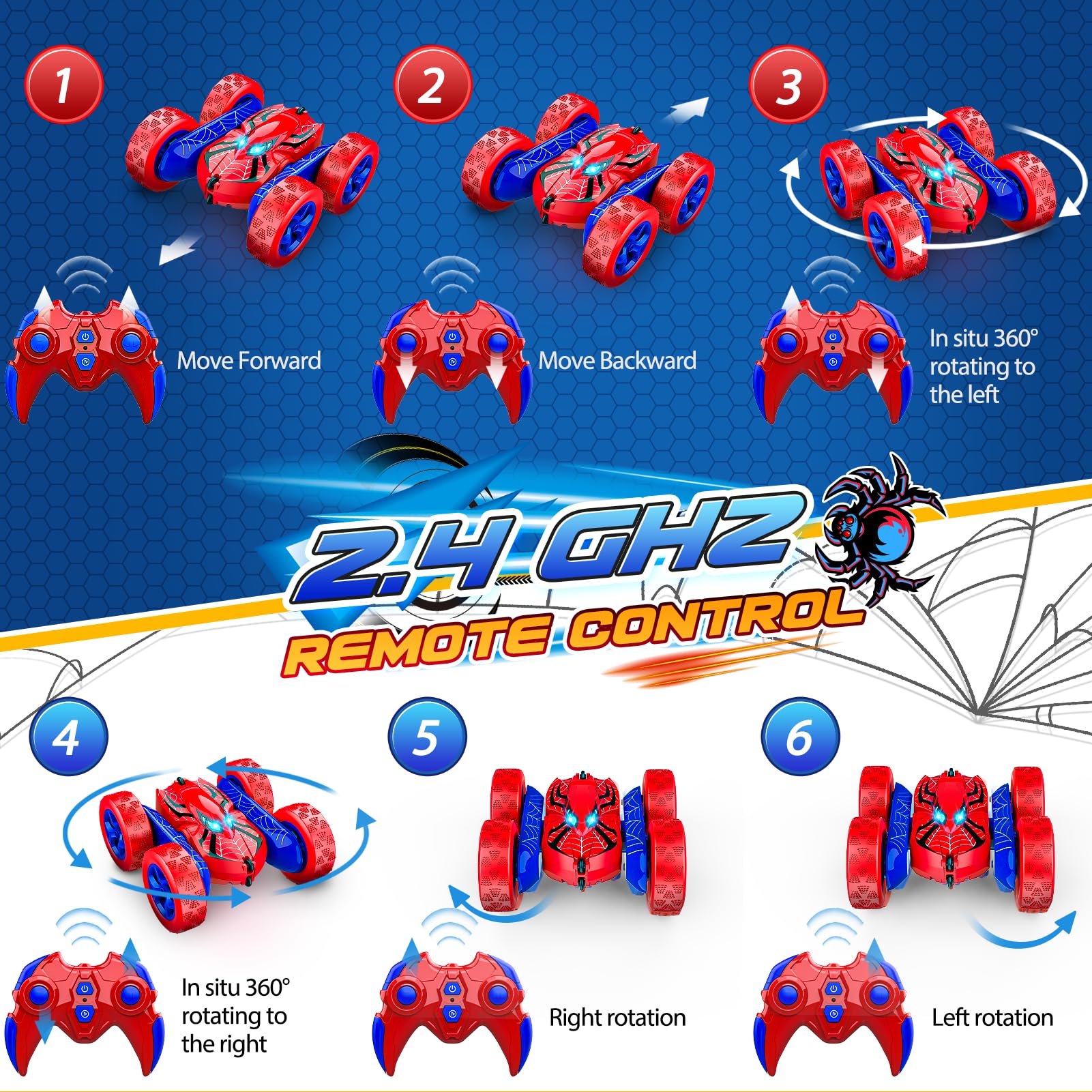 1

Move Forward

2

Move Backward

3

In situ 360° rotating to the left

2.4 GHZ

REMOTE CONTROL

4

In situ 360° rotating to the right

5

Right rotation

6

Left rotation