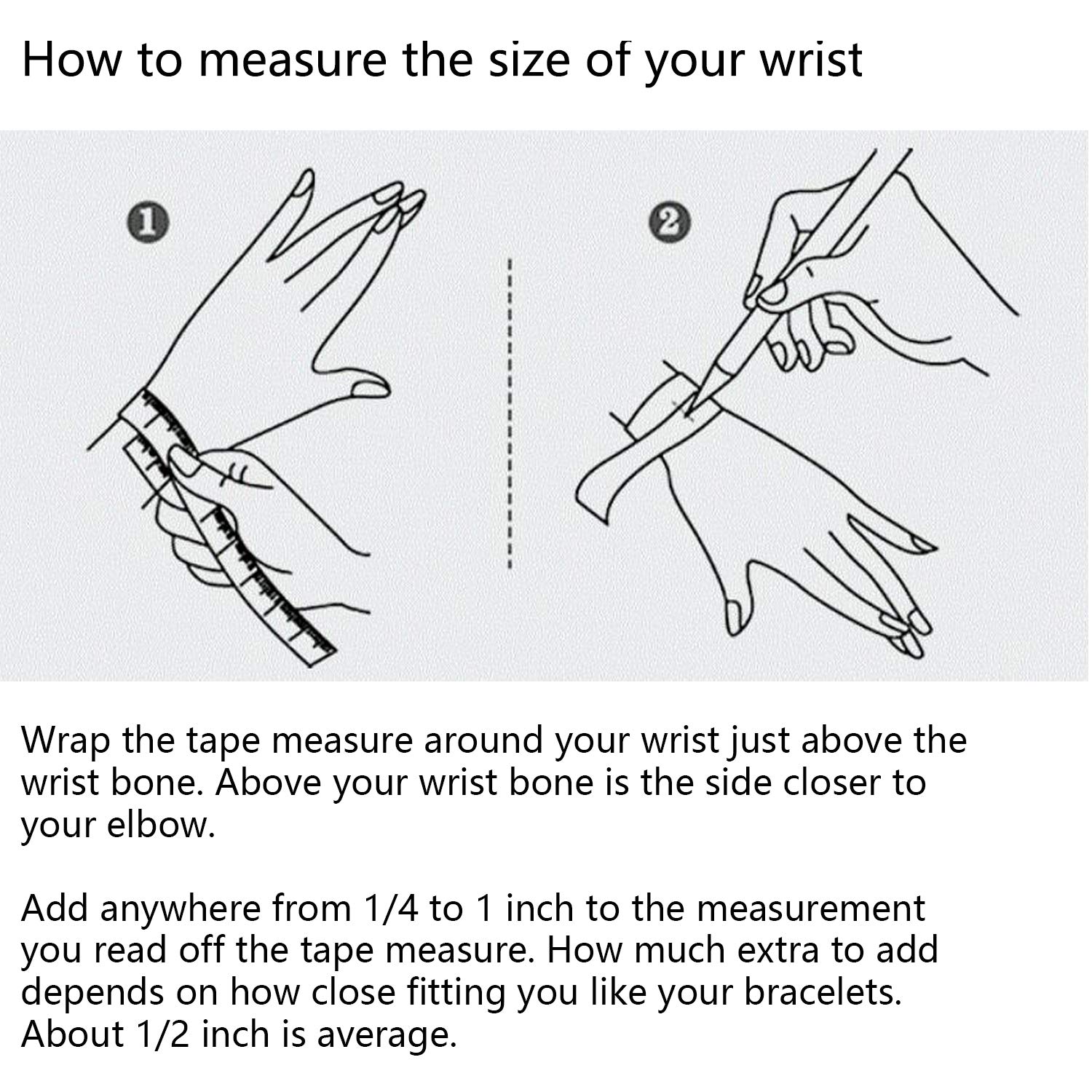 How to measure the size of your wrist

1

2

Wrap the tape measure around your wrist just above the wrist bone. Above your wrist bone is the side closer to your elbow.

Add anywhere from 1/4 to 1 inch to the measurement you read off the tape measure. How much extra to add depends on how close fitting you like your bracelets. About 1/2 inch is average.