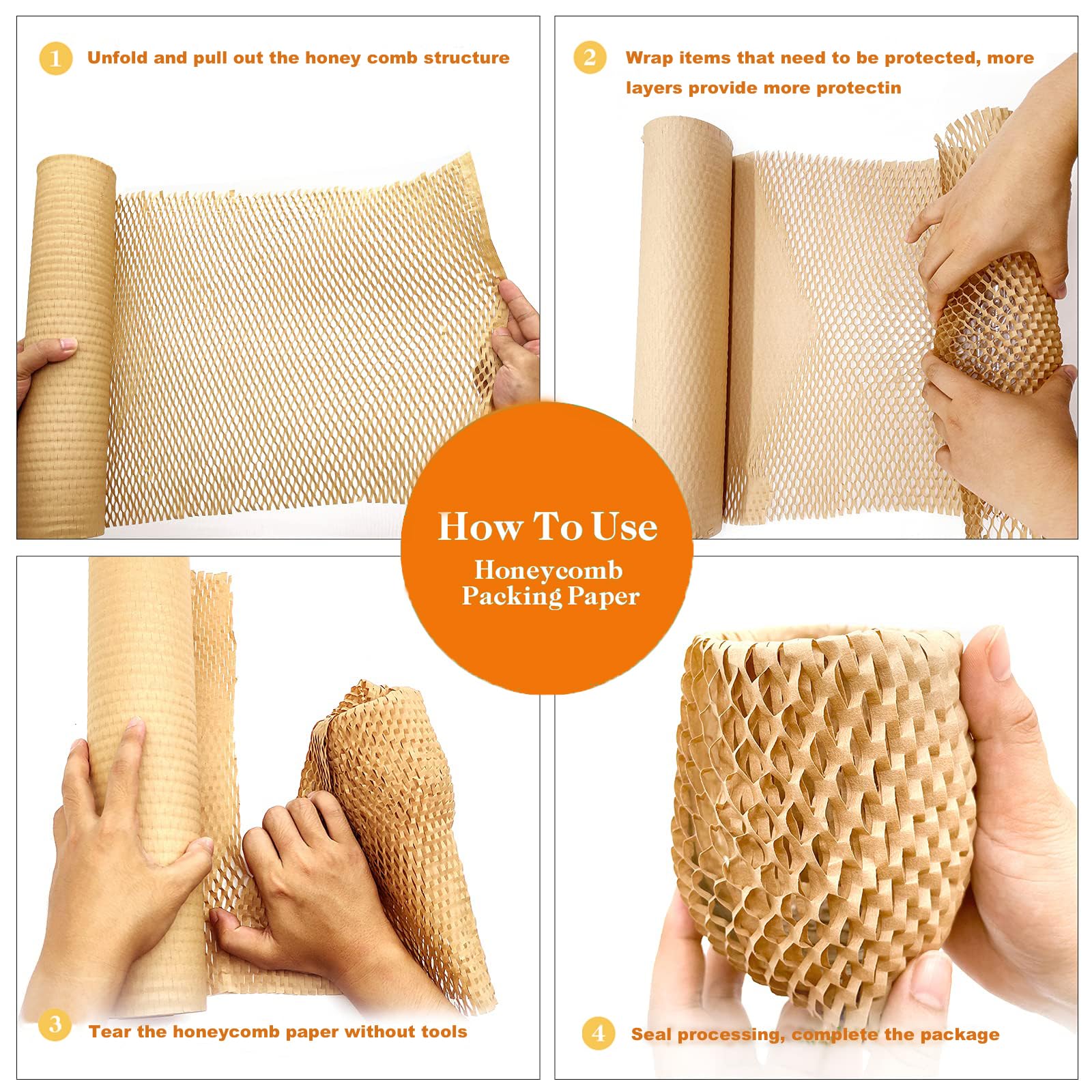 1 Unfold and pull out the honey comb structure

2 Wrap items that need to be protected, more layers provide more protectin

How To Use
Honeycomb Packing Paper

3 Tear the honeycomb paper without tools

4 Seal processing, complete the package