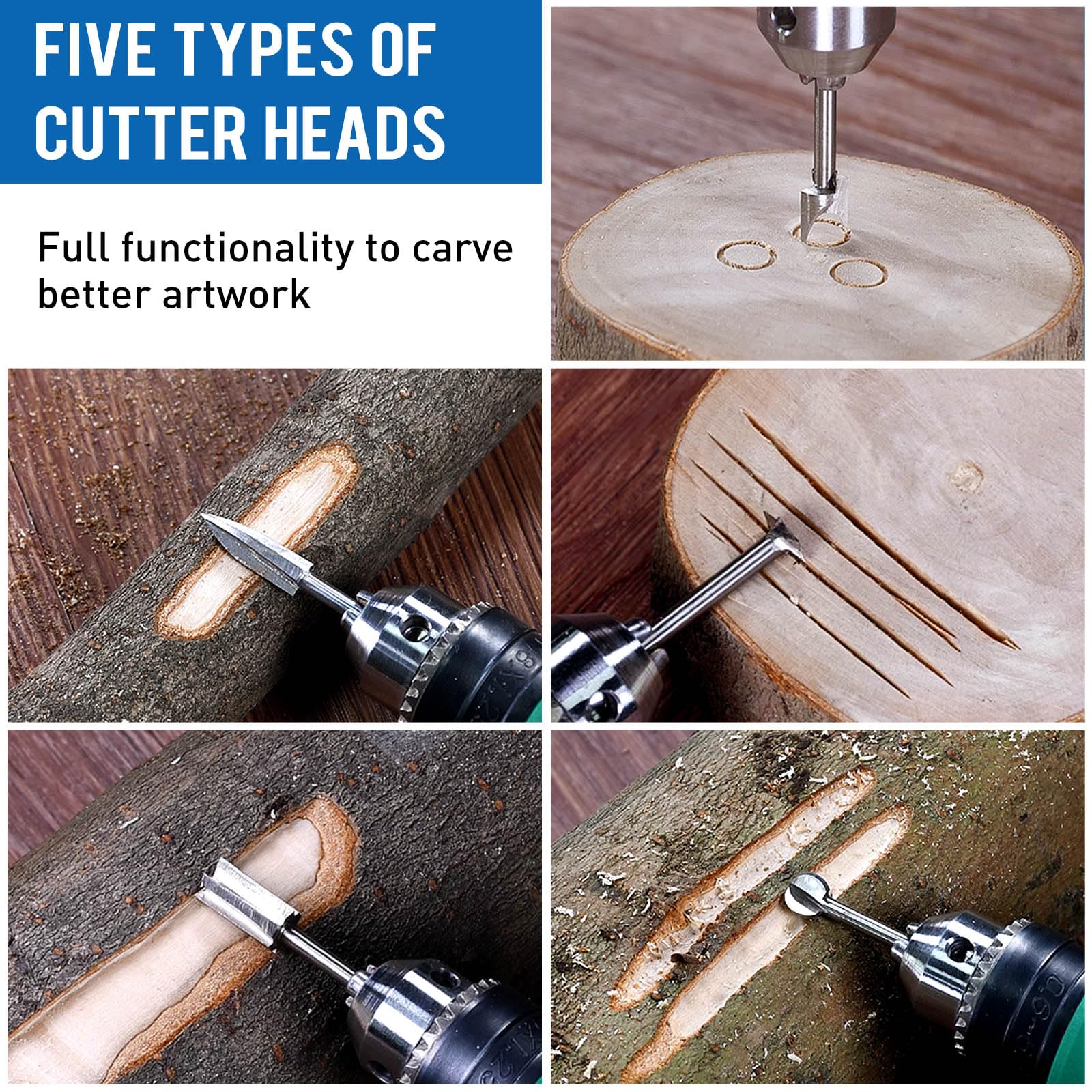 FIVE TYPES OF CUTTER HEADS

Full functionality to carve better artwork