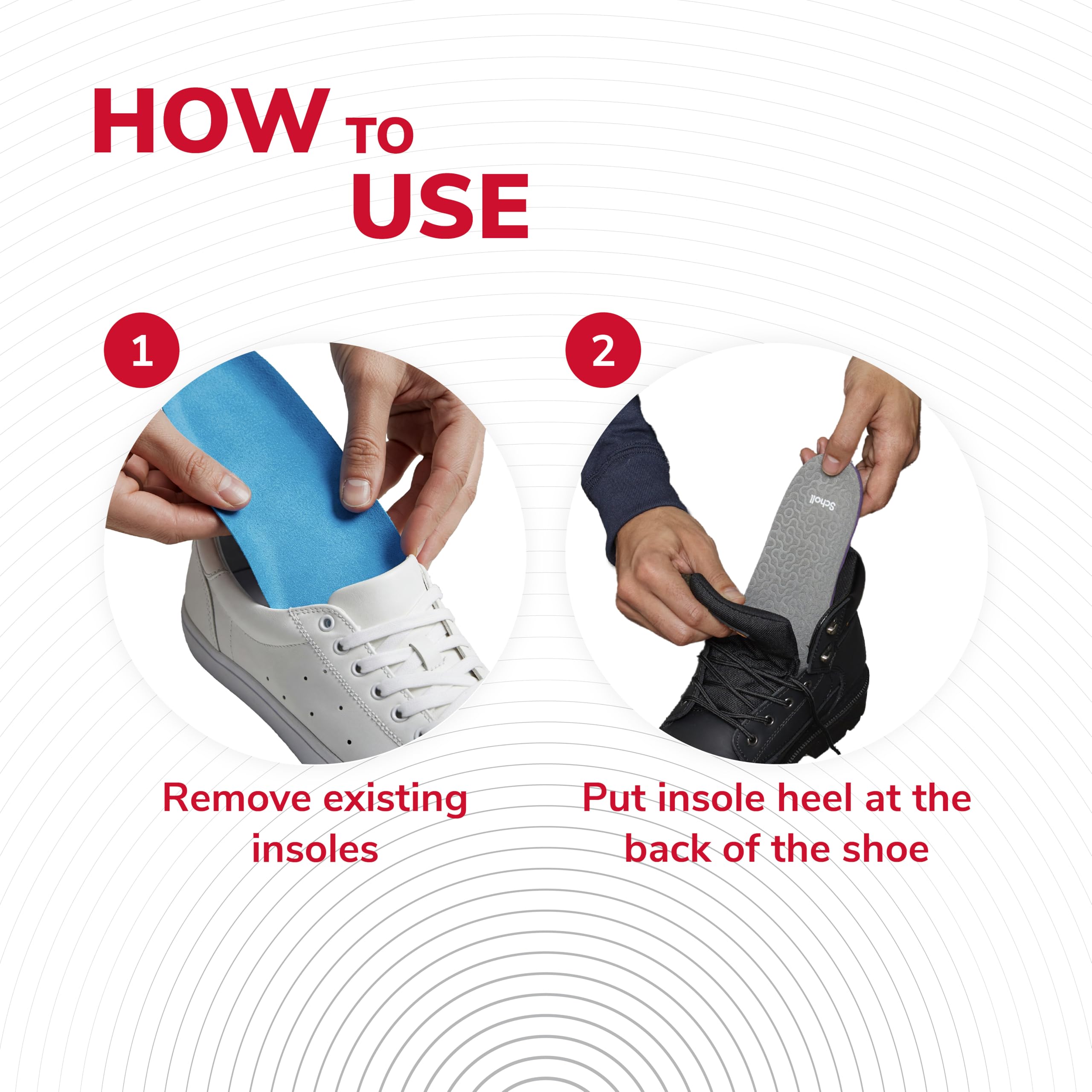 HOW TO USE

1

Remove existing insoles

2

Scholl

Put insole heel at the back of the shoe