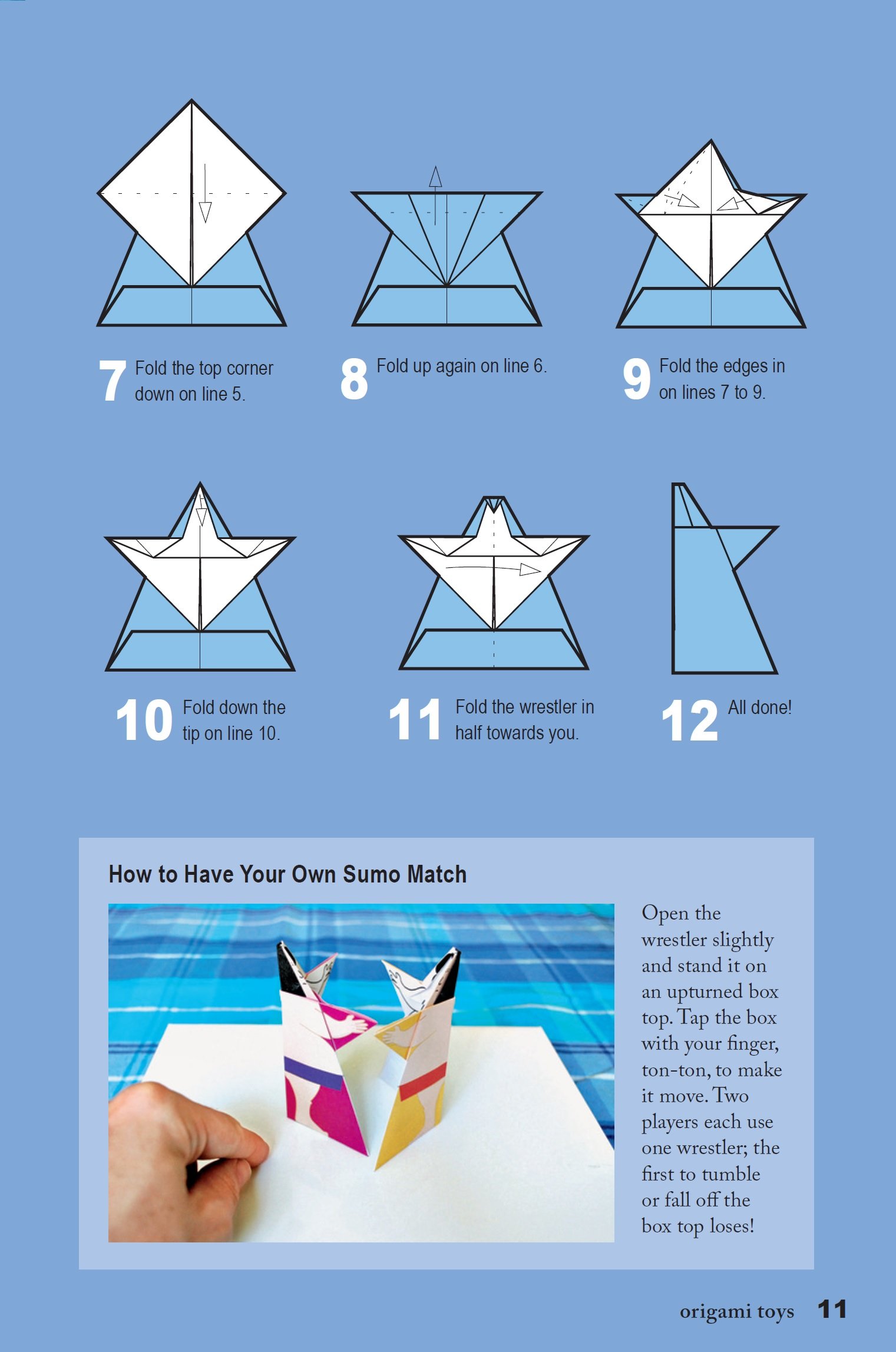 7 Fold the top corner down on line 5.

8 Fold up again on line 6.

9 Fold the edges in on lines 7 to 9.

10 Fold down the tip on line 10.

11 Fold the wrestler in half towards you.

12 All done!

How to Have Your Own Sumo Match

Open the wrestler slightly and stand it on an upturned box top. Tap the box with your finger, ton-ton, to make it move. Two players each use one wrestler; the first to tumble or fall off the box top loses!

origami toys 11