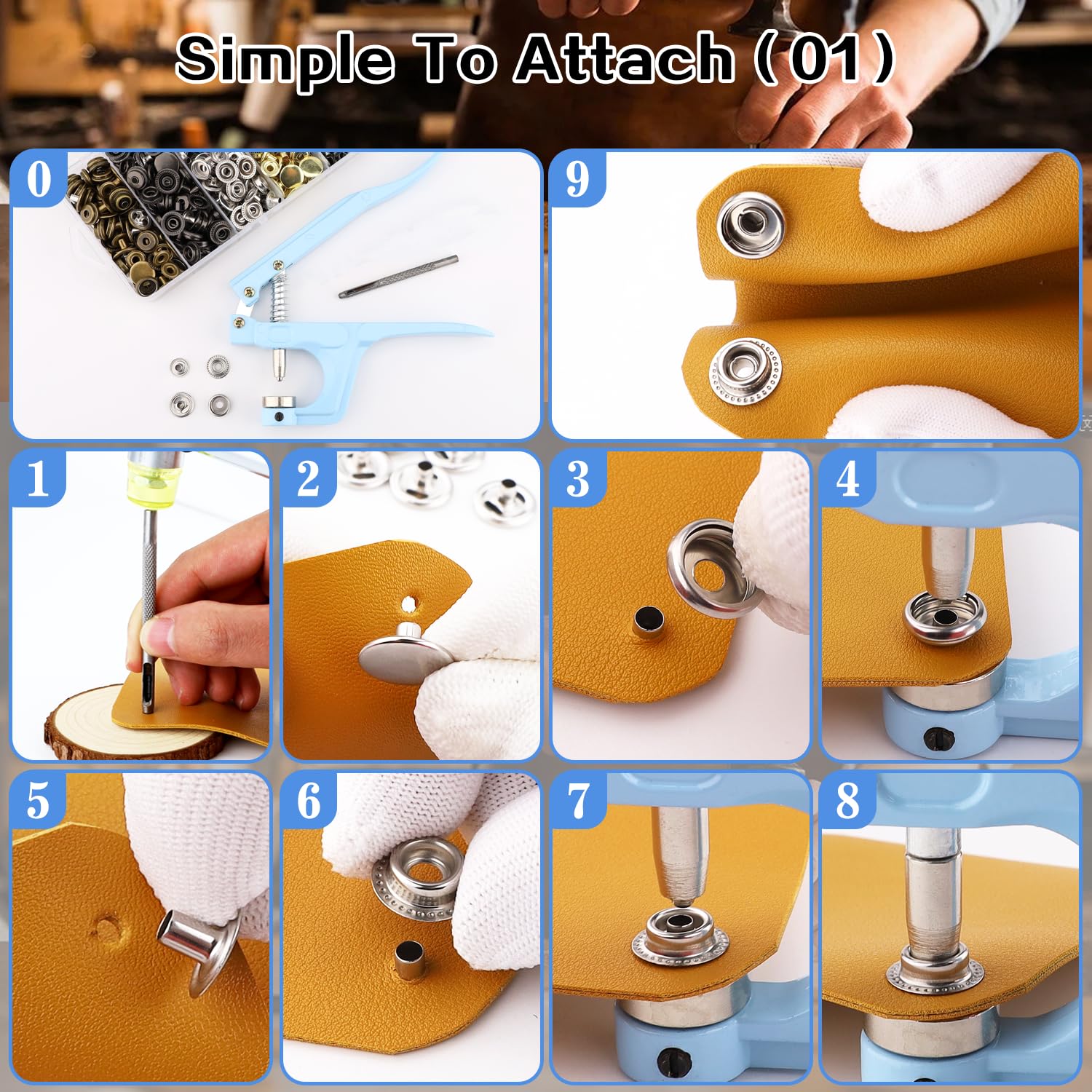 Simple To Attach (01)

0

9

1

2

3

4

5

6

7

8