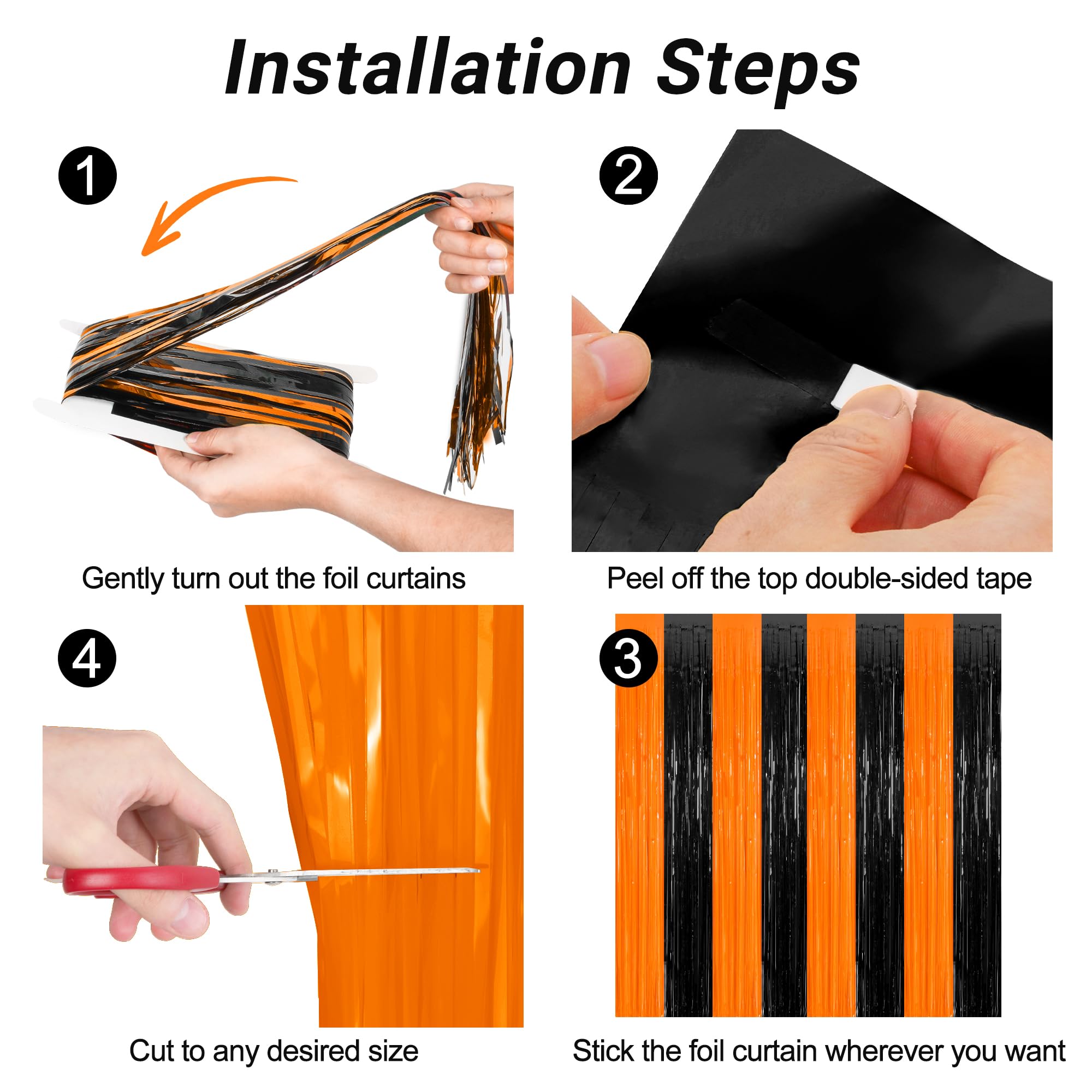 Installation Steps

1

Gently turn out the foil curtains

2

Peel off the top double-sided tape

4

Cut to any desired size

3

Stick the foil curtain wherever you want