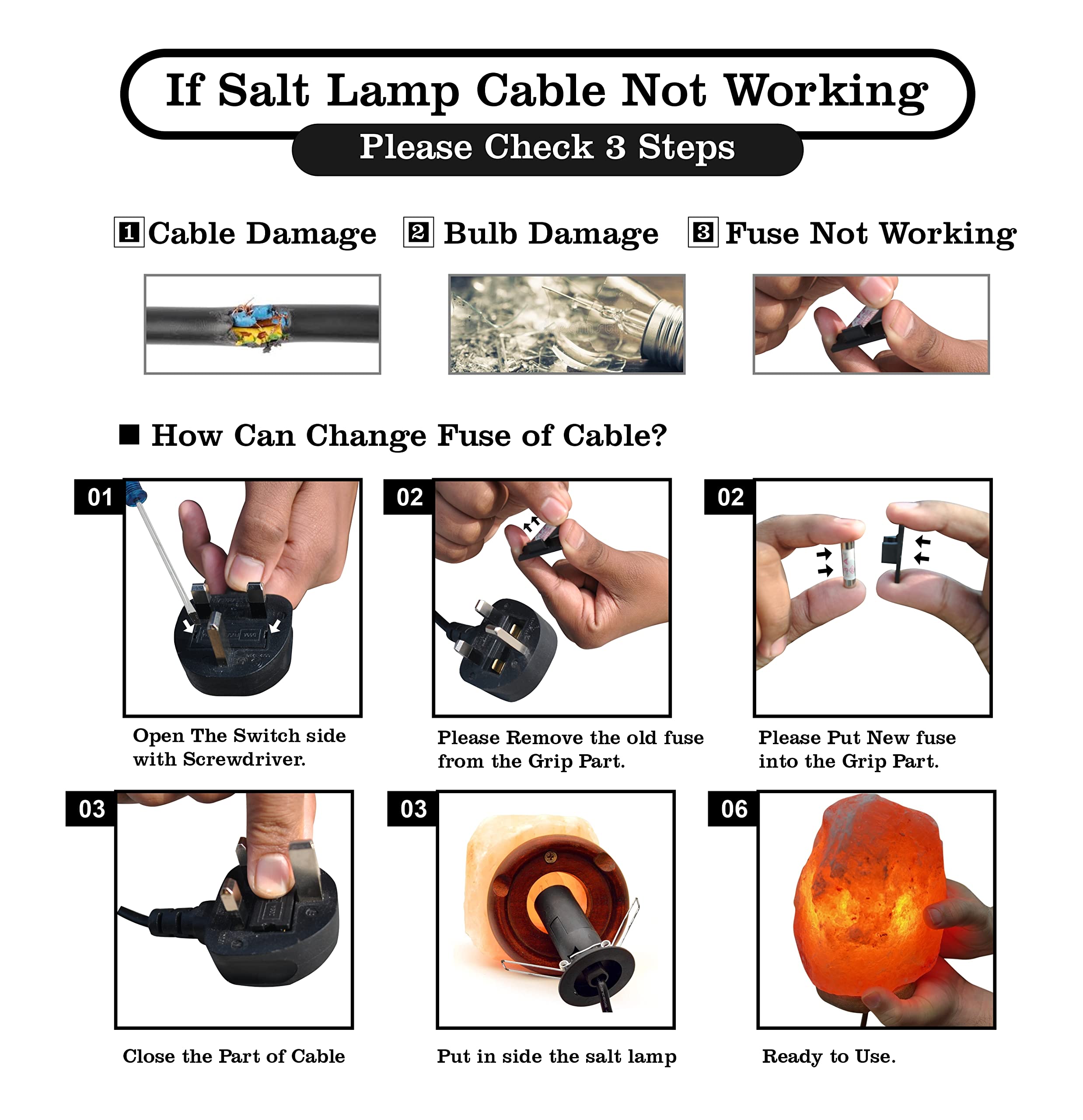 If Salt Lamp Cable Not Working

Please Check 3 Steps

1 Cable Damage 2 Bulb Damage 3 Fuse Not Working

■ How Can Change Fuse of Cable?

01

Open The Switch side with Screwdriver.

02

Please Remove the old fuse from the Grip Part.

02

Please Put New fuse into the Grip Part.

03

Close the Part of Cable

03

Put in side the salt lamp

06

Ready to Use.