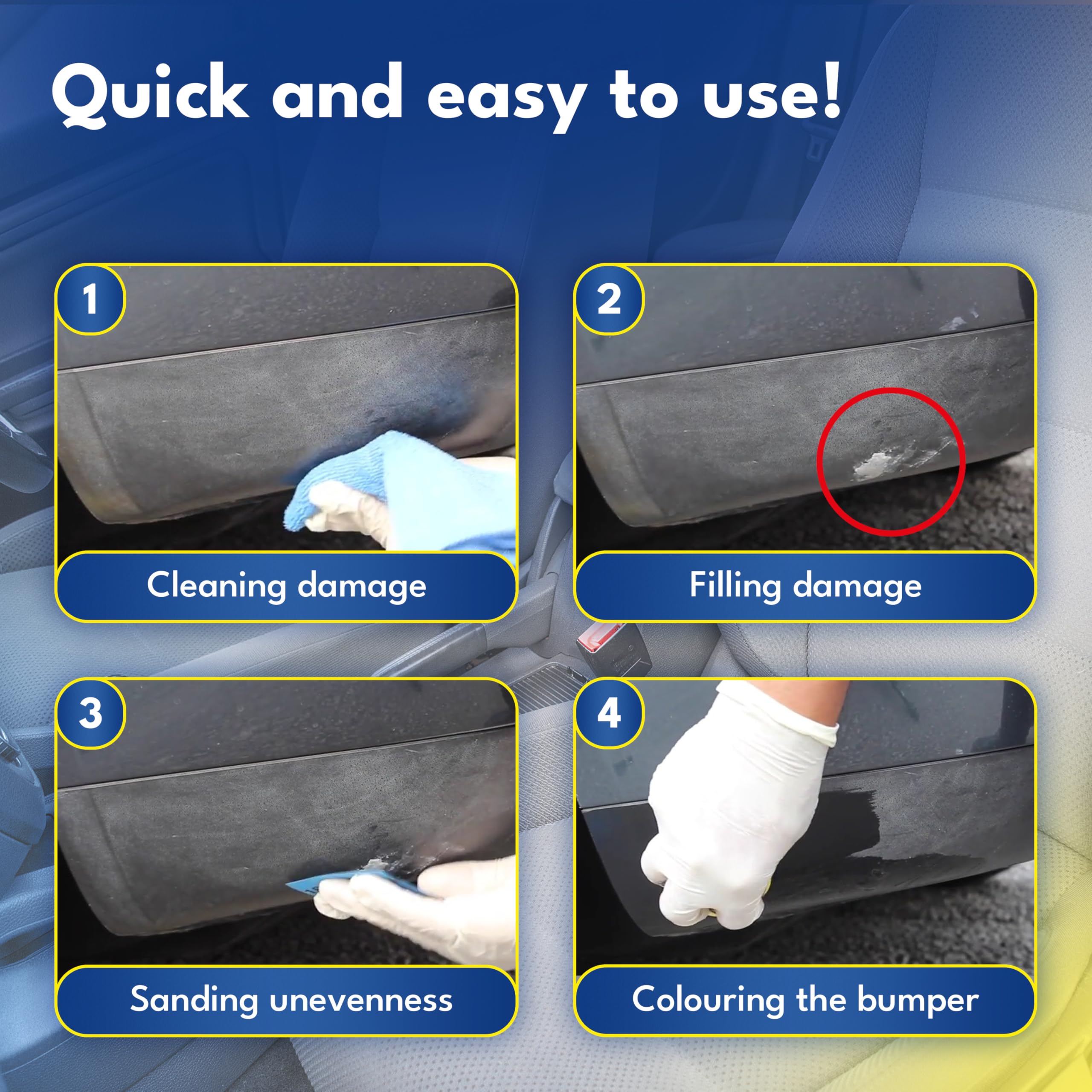 Quick and easy to use!

1

Cleaning damage

2

Filling damage

3

Sanding unevenness

4

Colouring the bumper