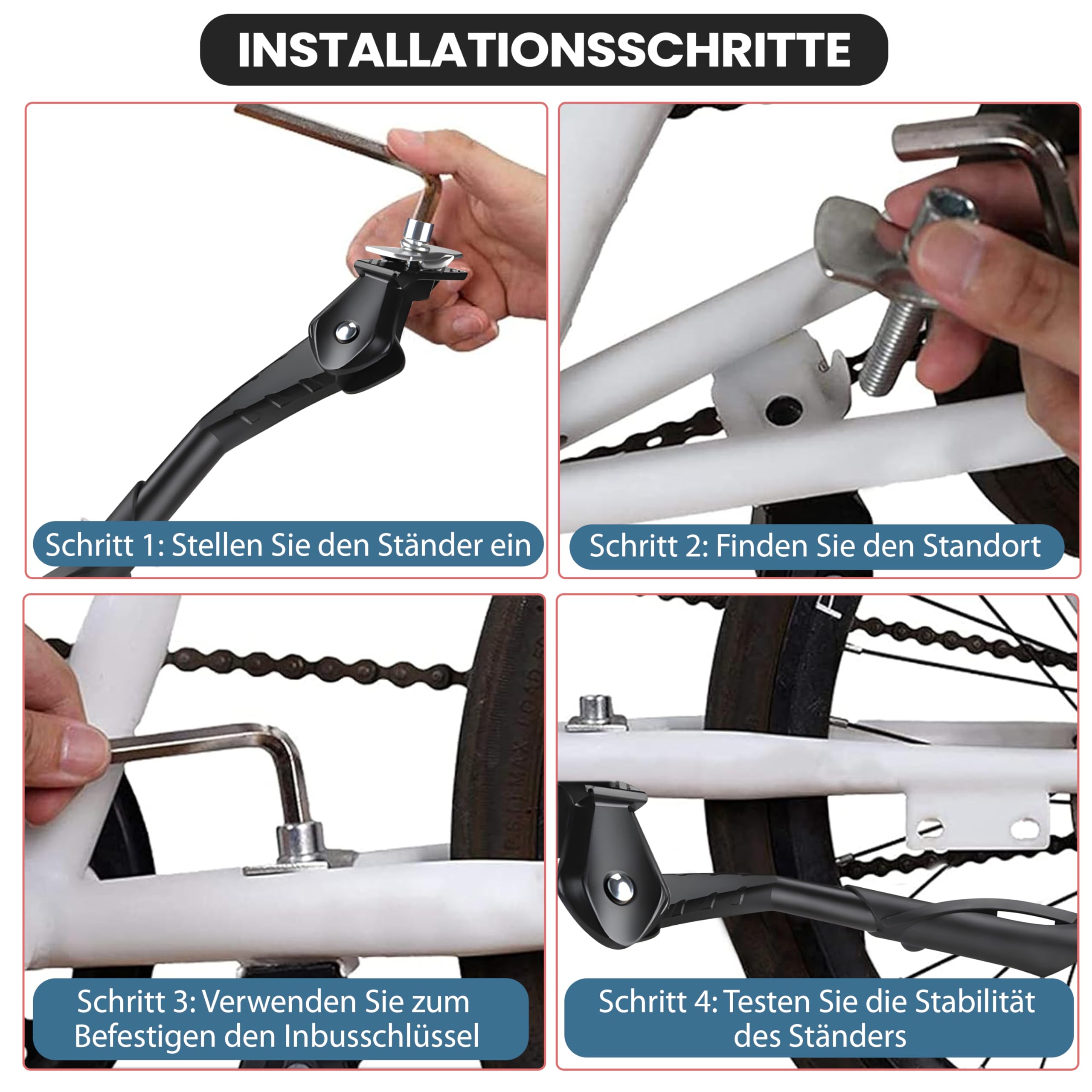 INSTALLATIONSSCHRITTE

Schritt 1: Stellen Sie den Ständer ein

Schritt 2: Finden Sie den Standort

Schritt 3: Verwenden Sie zum Befestigen den Inbusschlüssel

Schritt 4: Testen Sie die Stabilität des Ständers