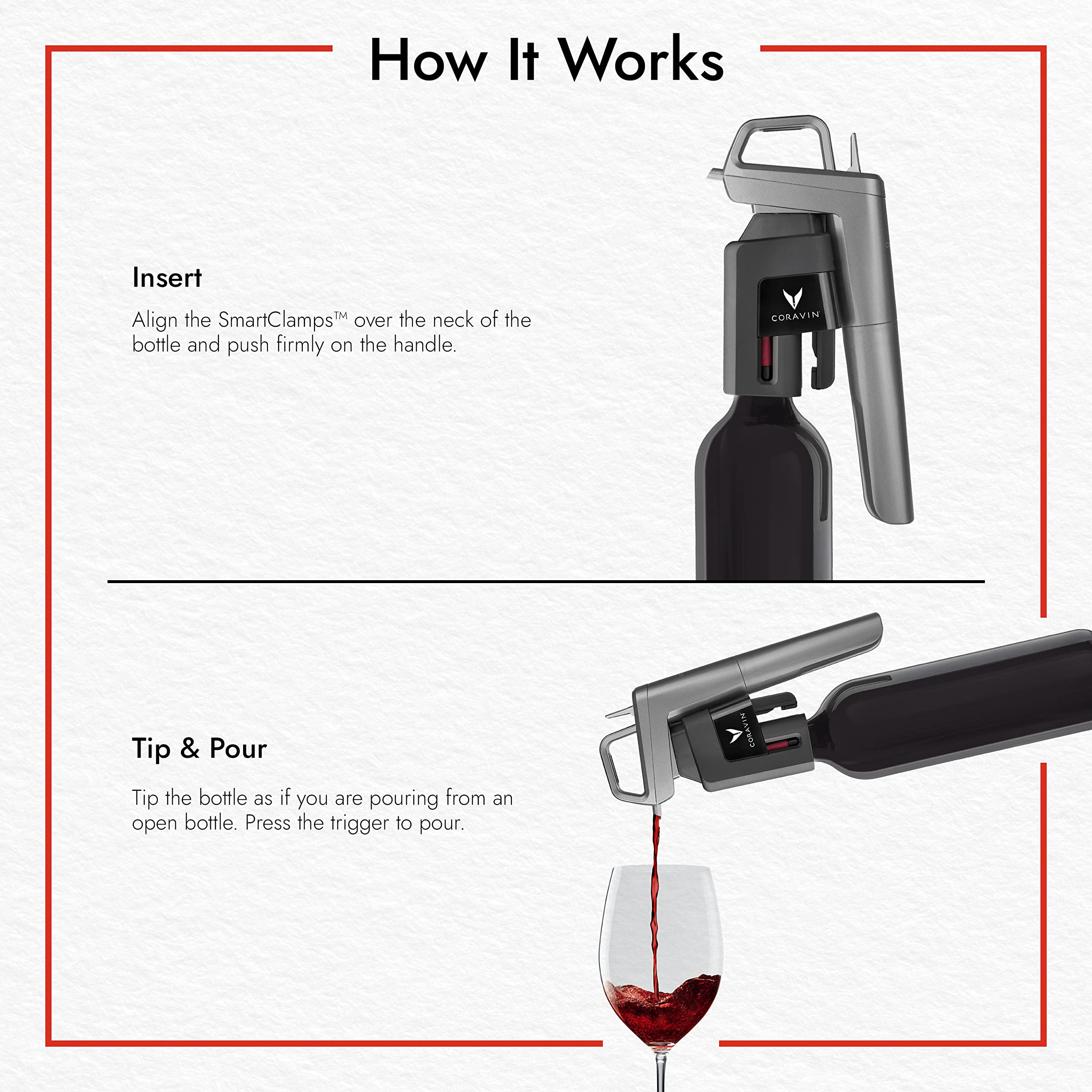 How It Works

Insert

Align the SmartClamps™ over the neck of the bottle and push firmly on the handle.

CORAVIN

Tip & Pour

Tip the bottle as if you are pouring from an open bottle. Press the trigger to pour.

CORAVIN